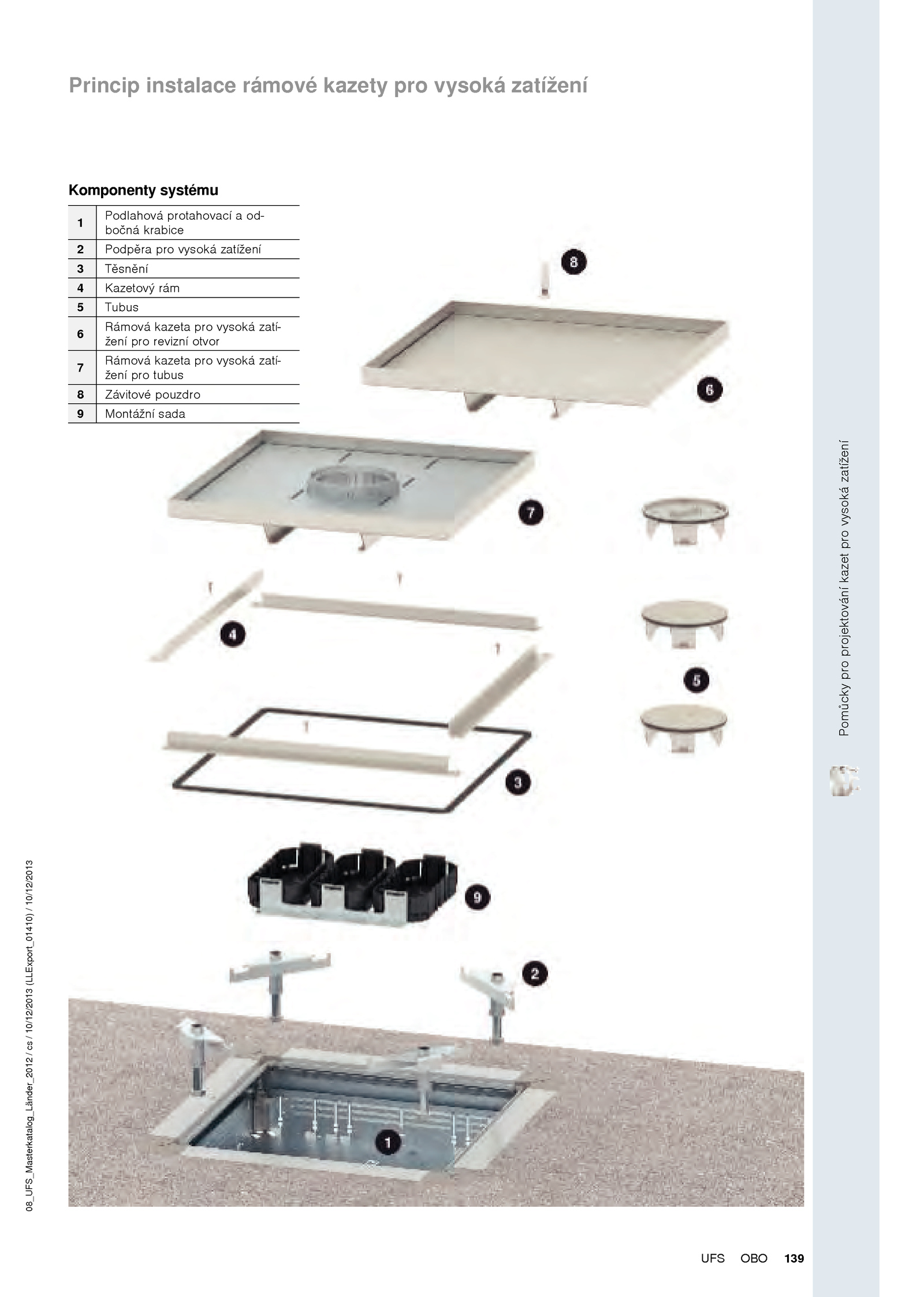 Princip instalace rámové kazety pro vysoká zatížení

Komponenty systému

| | |
|---|---|
| 1 | Podlahová protahovací a odbočná krabice |
| 2 | Podpěra pro vysoká zatížení |
| 3 | Těsnění |
| 4 | Kazetový rám |
| 5 | Tubus |
| 6 | Rámová kazeta pro vysoká zatížení pro revizní otvor |
| 7 | Rámová kazeta pro vysoká zatížení pro tubus |
| 8 | Závitové pouzdro |
| 9 | Montážní sada |

8

6

7

4

5

3

9

2

1

Pomůcky pro projektování kazet pro vysoká zatížení

08_UFS_Masterkatalog_Länder_2012 / cs / 10/12/2013 (LLExport_01410) / 10/12/2013

UFS OBO 139