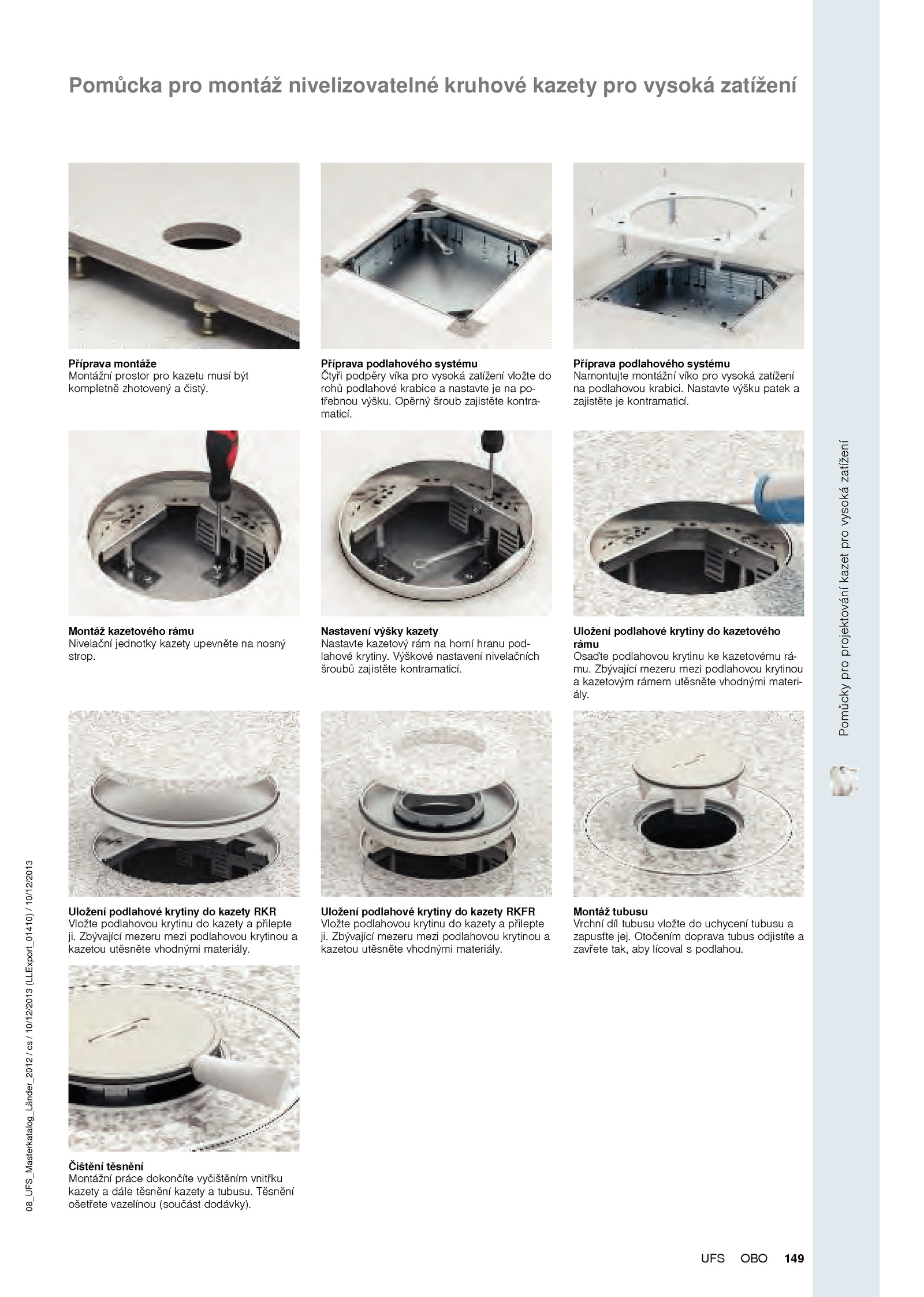 Pomůcka pro montáž nivelizovatelné kruhové kazety pro vysoká zatížení

Příprava montáže
Montážní prostor pro kazetu musí být kompletně zhotovený a čistý.

Příprava podlahového systému
Čtyři podpěry víka pro vysoká zatížení vložte do rohů podlahové krabice a nastavte je na potřebnou výšku. Opěrný šroub zajistěte kontramaticí.

Příprava podlahového systému
Namontujte montážní víko pro vysoká zatížení na podlahovou krabici. Nastavte výšku patek a zajistěte je kontramaticí.

Montáž kazetového rámu
Nivelační jednotky kazety upevněte na nosný strop.

Nastavení výšky kazety
Nastavte kazetový rám na horní hranu podlahové krytiny. Výškové nastavení nivelačních šroubů zajistěte kontramaticí.

Uložení podlahové krytiny do kazetového rámu
Osaďte podlahovou krytinu ke kazetovému rámu. Zbývající mezeru mezi podlahovou krytinou a kazetovým rámem utěsněte vhodnými materiály.

Uložení podlahové krytiny do kazety RKR
Vložte podlahovou krytinu do kazety a přilepte ji. Zbývající mezeru mezi podlahovou krytinou a kazetou utěsněte vhodnými materiály.

Uložení podlahové krytiny do kazety RKFR
Vložte podlahovou krytinu do kazety a přilepte ji. Zbývající mezeru mezi podlahovou krytinou a kazetou utěsněte vhodnými materiály.

Montáž tubusu
Vrchní díl tubusu vložte do uchycení tubusu a zapusťte jej. Otočením doprava tubus odjistíte a zavřete tak, aby lícoval s podlahou.

Čištění těsnění
Montážní práce dokončíte vyčištěním vnitřku kazety a dále těsnění kazety a tubusu. Těsnění ošetřete vazelínou (součást dodávky).

Pomůcky pro projektování kazet pro vysoká zatížení

08_UFS_Masterkatalog_Länder_2012 / cs / 10/12/2013 (LLExport_01410) / 10/12/2013

UFS OBO 149