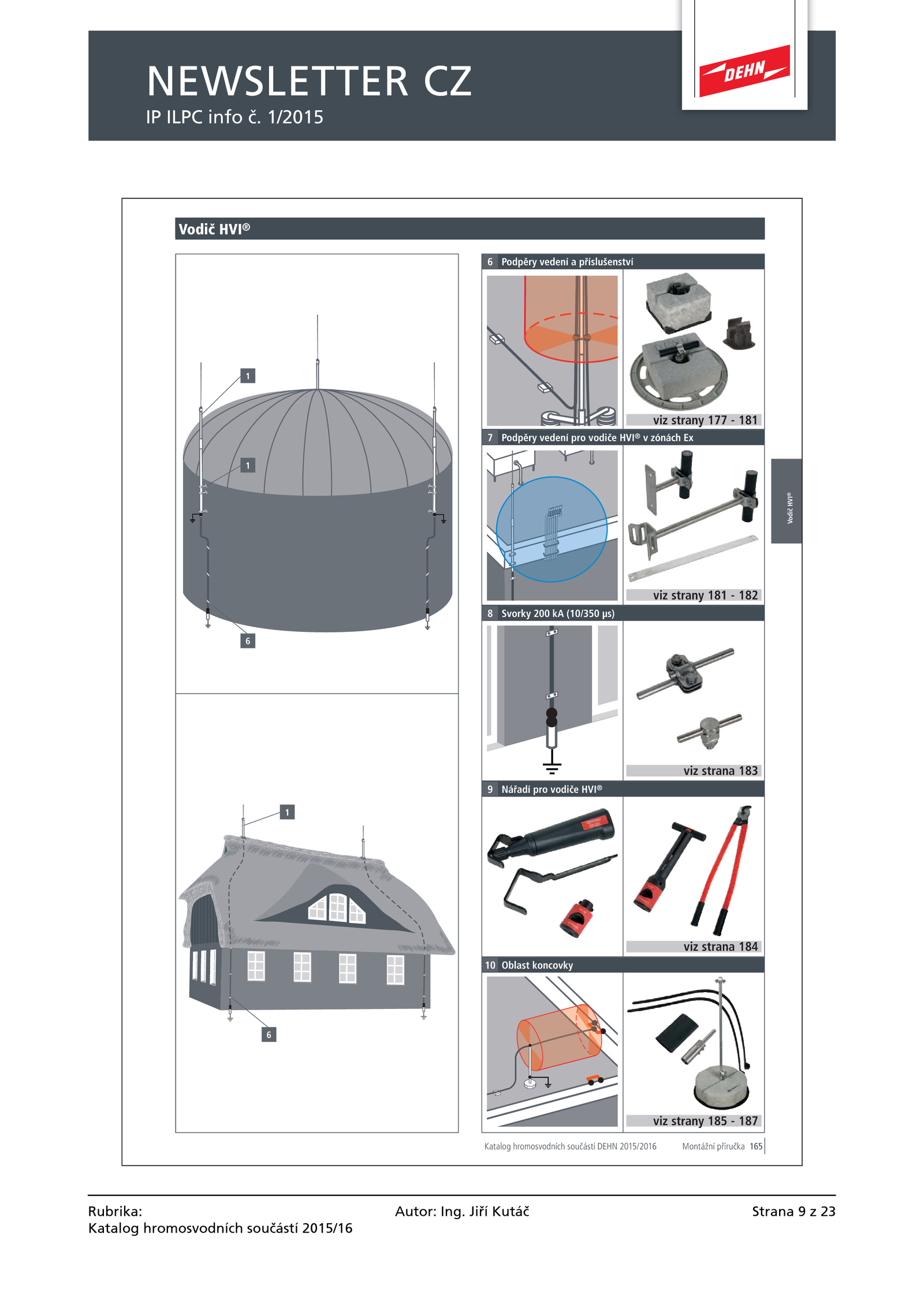 NEWSLETTER CZ
IP ILPC info č. 1/2015

DEHN

Vodič HVI®

1
1
6
1
6

6 Podpěry vedení a příslušenství
viz strany 177 - 181

7 Podpěry vedení pro vodiče HVI® v zónách Ex
viz strany 181 - 182

8 Svorky 200 kA (10/350 µs)
viz strana 183

9 Nářadí pro vodiče HVI®
viz strana 184

10 Oblast koncovky
viz strany 185 - 187

Vodič HVI®

Katalog hromosvodních součástí DEHN 2015/2016 Montážní příručka 165

Rubrika:
Katalog hromosvodních součástí 2015/16

Autor: Ing. Jiří Kutáč

Strana 9 z 23