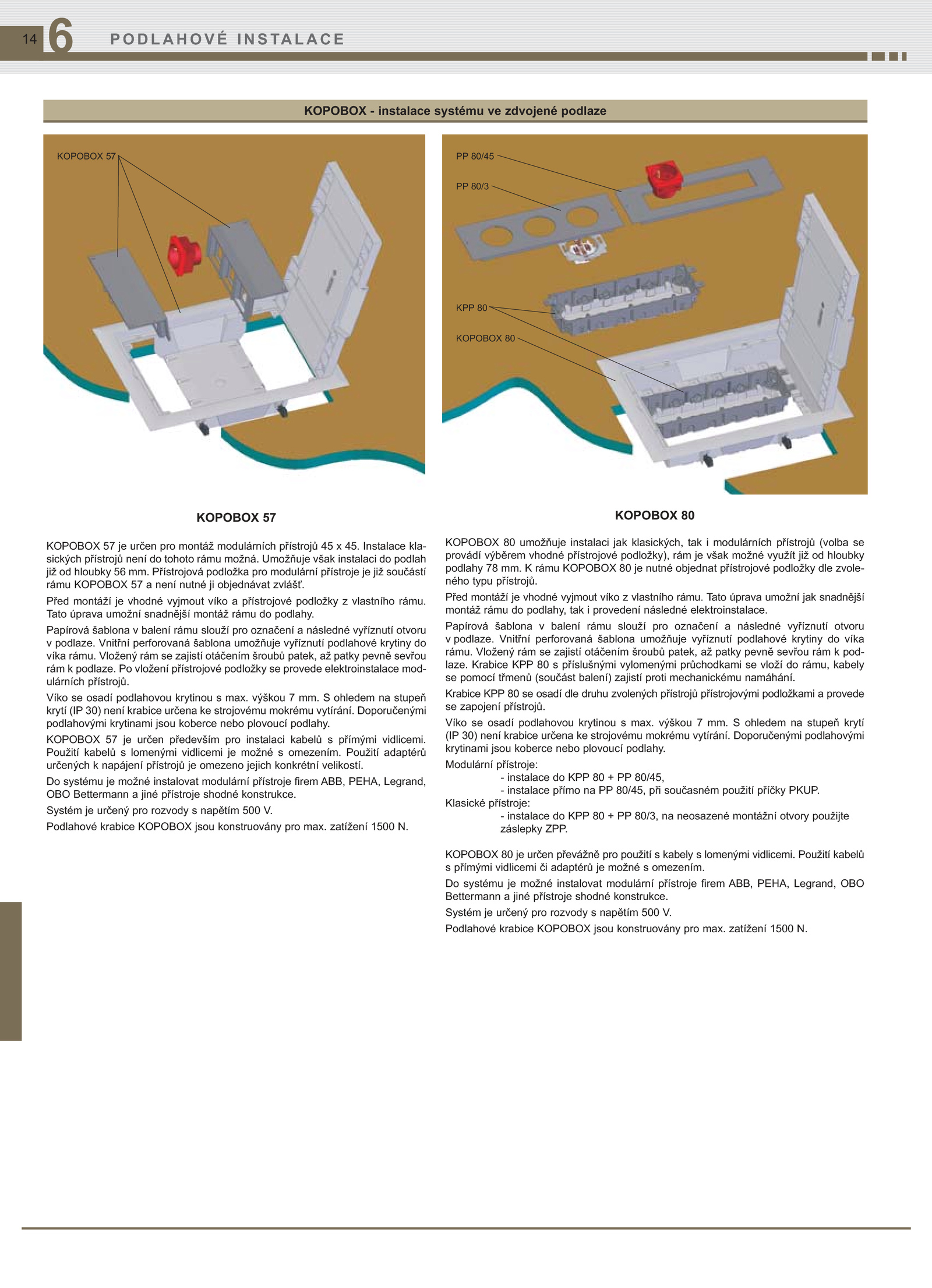 14 6 PODLAHOVÉ INSTALACE

KOPOBOX - instalace systému ve zdvojené podlaze

KOPOBOX 57

PP 80/45

PP 80/3

KPP 80

KOPOBOX 80

KOPOBOX 57

KOPOBOX 57 je určen pro montáž modulárních přístrojů 45 x 45. Instalace klasických přístrojů není do tohoto rámu možná. Umožňuje však instalaci do podlah již od hloubky 56 mm. Přístrojová podložka pro modulární přístroje je již součástí rámu KOPOBOX 57 a není nutné ji objednávat zvlášť.

Před montáží je vhodné vyjmout víko a přístrojové podložky z vlastního rámu. Tato úprava umožní snadnější montáž rámu do podlahy.

Papírová šablona v balení rámu slouží pro označení a následné vyříznutí otvoru v podlaze. Vnitřní perforovaná šablona umožňuje vyříznutí podlahové krytiny do víka rámu. Vložený rám se zajistí otáčením šroubů patek, až patky pevně sevřou rám k podlaze. Po vložení přístrojové podložky se provede elektroinstalace modulárních přístrojů.

Víko se osadí podlahovou krytinou s max. výškou 7 mm. S ohledem na stupeň krytí (IP 30) není krabice určena ke strojovému mokrému vytírání. Doporučenými podlahovými krytinami jsou koberce nebo plovoucí podlahy.

KOPOBOX 57 je určen především pro instalaci kabelů s přímými vidlicemi. Použití kabelů s lomenými vidlicemi je možné s omezením. Použití adaptérů určených k napájení přístrojů je omezeno jejich konkrétní velikostí.

Do systému je možné instalovat modulární přístroje firem ABB, PEHA, Legrand, OBO Bettermann a jiné přístroje shodné konstrukce.

Systém je určený pro rozvody s napětím 500 V.

Podlahové krabice KOPOBOX jsou konstruovány pro max. zatížení 1500 N.

KOPOBOX 80

KOPOBOX 80 umožňuje instalaci jak klasických, tak i modulárních přístrojů (volba se provádí výběrem vhodné přístrojové podložky), rám je však možné využít již od hloubky podlahy 78 mm. K rámu KOPOBOX 80 je nutné objednat přístrojové podložky dle zvoleného typu přístrojů.

Před montáží je vhodné vyjmout víko z vlastního rámu. Tato úprava umožní jak snadnější montáž rámu do podlahy, tak i provedení následné elektroinstalace.

Papírová šablona v balení rámu slouží pro označení a následné vyříznutí otvoru v podlaze. Vnitřní perforovaná šablona umožňuje vyříznutí podlahové krytiny do víka rámu. Vložený rám se zajistí otáčením šroubů patek, až patky pevně sevřou rám k podlaze. Krabice KPP 80 s příslušnými vylomenými průchodkami se vloží do rámu, kabely se pomocí třmenů (součást balení) zajistí proti mechanickému namáhání.

Krabice KPP 80 se osadí dle druhu zvolených přístrojů přístrojovými podložkami a provede se zapojení přístrojů.

Víko se osadí podlahovou krytinou s max. výškou 7 mm. S ohledem na stupeň krytí (IP 30) není krabice určena ke strojovému mokrému vytírání. Doporučenými podlahovými krytinami jsou koberce nebo plovoucí podlahy.

Modulární přístroje:
- instalace do KPP 80 + PP 80/45,
- instalace přímo na PP 80/45, při současném použití příčky PKUP.
Klasické přístroje:
- instalace do KPP 80 + PP 80/3, na neosazené montážní otvory použijte záslepky ZPP.

KOPOBOX 80 je určen převážně pro použití s kabely s lomenými vidlicemi. Použití kabelů s přímými vidlicemi či adaptérů je možné s omezením.

Do systému je možné instalovat modulární přístroje firem ABB, PEHA, Legrand, OBO Bettermann a jiné přístroje shodné konstrukce.

Systém je určený pro rozvody s napětím 500 V.

Podlahové krabice KOPOBOX jsou konstruovány pro max. zatížení 1500 N.