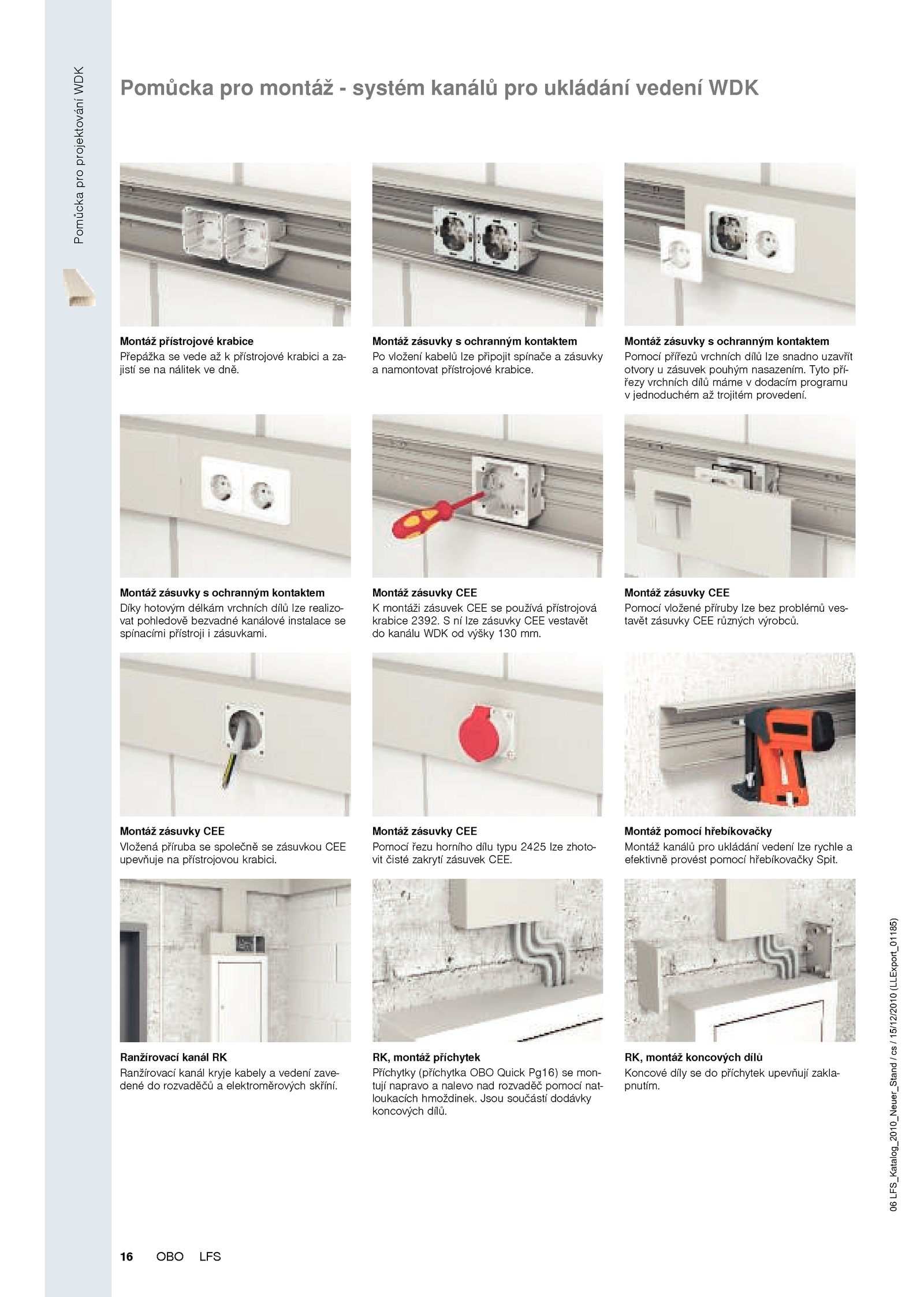 Pomůcka pro projektování WDK

Pomůcka pro montáž - systém kanálů pro ukládání vedení WDK

Montáž přístrojové krabice
Přepážka se vede až k přístrojové krabici a zajistí se na nálitek ve dně.

Montáž zásuvky s ochranným kontaktem
Po vložení kabelů lze připojit spínače a zásuvky a namontovat přístrojové krabice.

Montáž zásuvky s ochranným kontaktem
Pomocí přířezů vrchních dílů lze snadno uzavřít otvory u zásuvek pouhým nasazením. Tyto přířezy vrchních dílů máme v dodacím programu v jednoduchém až trojitém provedení.

Montáž zásuvky s ochranným kontaktem
Díky hotovým délkám vrchních dílů lze realizovat pohledově bezvadné kanálové instalace se spínacími přístroji i zásuvkami.

Montáž zásuvky CEE
K montáži zásuvek CEE se používá přístrojová krabice 2392. S ní lze zásuvky CEE vestavět do kanálu WDK od výšky 130 mm.

Montáž zásuvky CEE
Pomocí vložené příruby lze bez problémů vestavět zásuvky CEE různých výrobců.

Montáž zásuvky CEE
Vložená příruba se společně se zásuvkou CEE upevňuje na přístrojovou krabici.

Montáž zásuvky CEE
Pomocí řezu horního dílu typu 2425 lze zhotovit čisté zakrytí zásuvek CEE.

Montáž pomocí hřebíkovačky
Montáž kanálů pro ukládání vedení lze rychle a efektivně provést pomocí hřebíkovačky Spit.

Ranžírovací kanál RK
Ranžírovací kanál kryje kabely a vedení zavedené do rozvaděčů a elektroměrových skříní.

RK, montáž příchytek
Příchytky (příchytka OBO Quick Pg16) se montují napravo a nalevo nad rozvaděč pomocí natloukacích hmoždinek. Jsou součástí dodávky koncových dílů.

RK, montáž koncových dílů
Koncové díly se do příchytek upevňují zaklapnutím.

06 LFS_Katalog_2010_Neuer_Stand / cs / 15/12/2010 (LLExport_01185)

16 OBO LFS