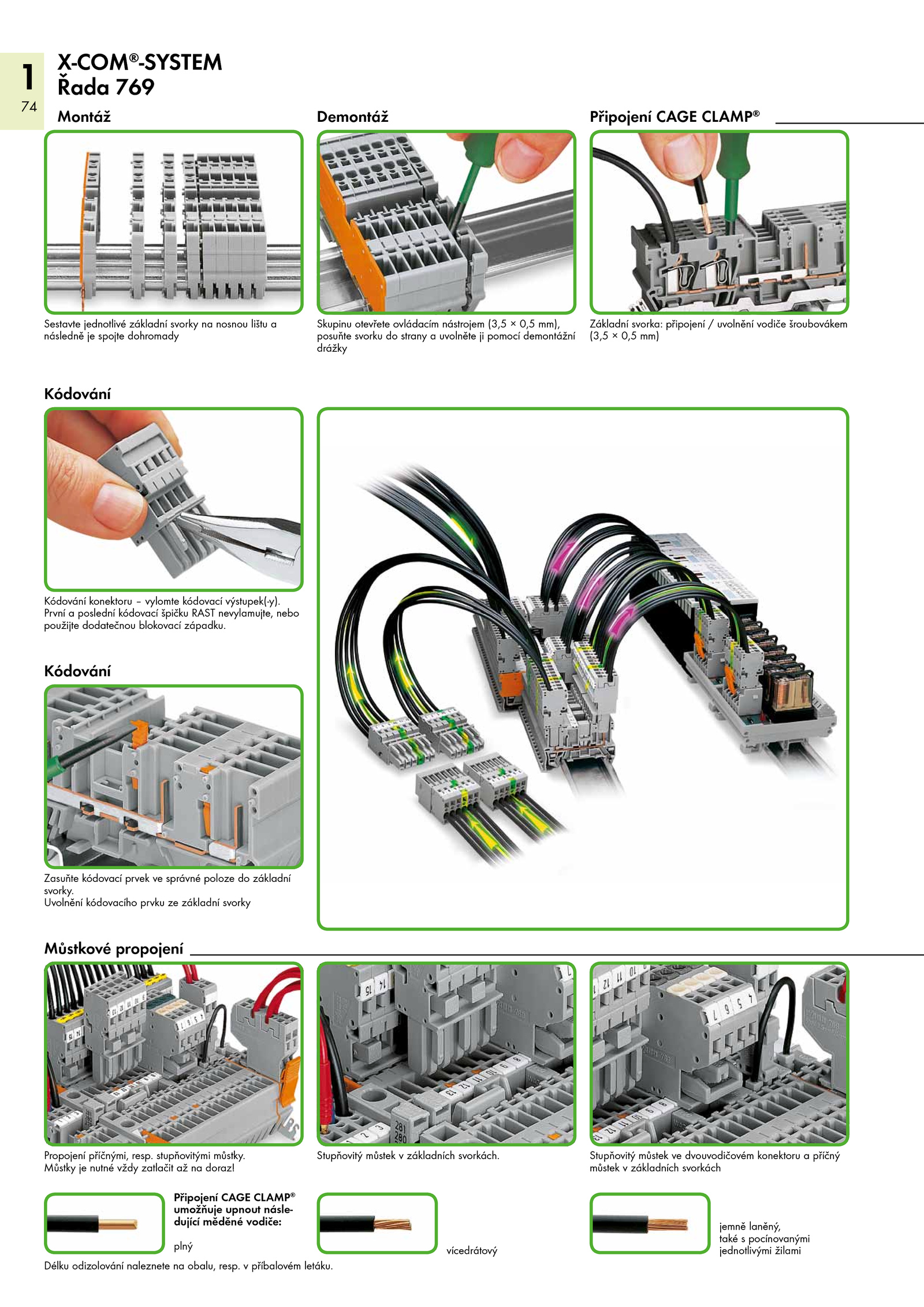 1
74

X-COM®-SYSTEM
Řada 769

Montáž

Sestavte jednotlivé základní svorky na nosnou lištu a následně je spojte dohromady

Demontáž

Skupinu otevřete ovládacím nástrojem (3,5 × 0,5 mm), posuňte svorku do strany a uvolněte ji pomocí demontážní drážky

Připojení CAGE CLAMP®

Základní svorka: připojení / uvolnění vodiče šroubovákem (3,5 × 0,5 mm)

Kódování

Kódování konektoru – vylomte kódovací výstupek(-y). První a poslední kódovací špičku RAST nevylamujte, nebo použijte dodatečnou blokovací západku.

Kódování

Zasuňte kódovací prvek ve správné poloze do základní svorky.
Uvolnění kódovacího prvku ze základní svorky

Můstkové propojení

Propojení příčnými, resp. stupňovitými můstky.
Můstky je nutné vždy zatlačit až na doraz!

Stupňovitý můstek v základních svorkách.

Stupňovitý můstek ve dvouvodičovém konektoru a příčný můstek v základních svorkách

Připojení CAGE CLAMP® umožňuje upnout následující měděné vodiče:

plný

vícedrátový

jemně laněný, také s pocínovanými jednotlivými žilami

Délku odizolování naleznete na obalu, resp. v příbalovém letáku.