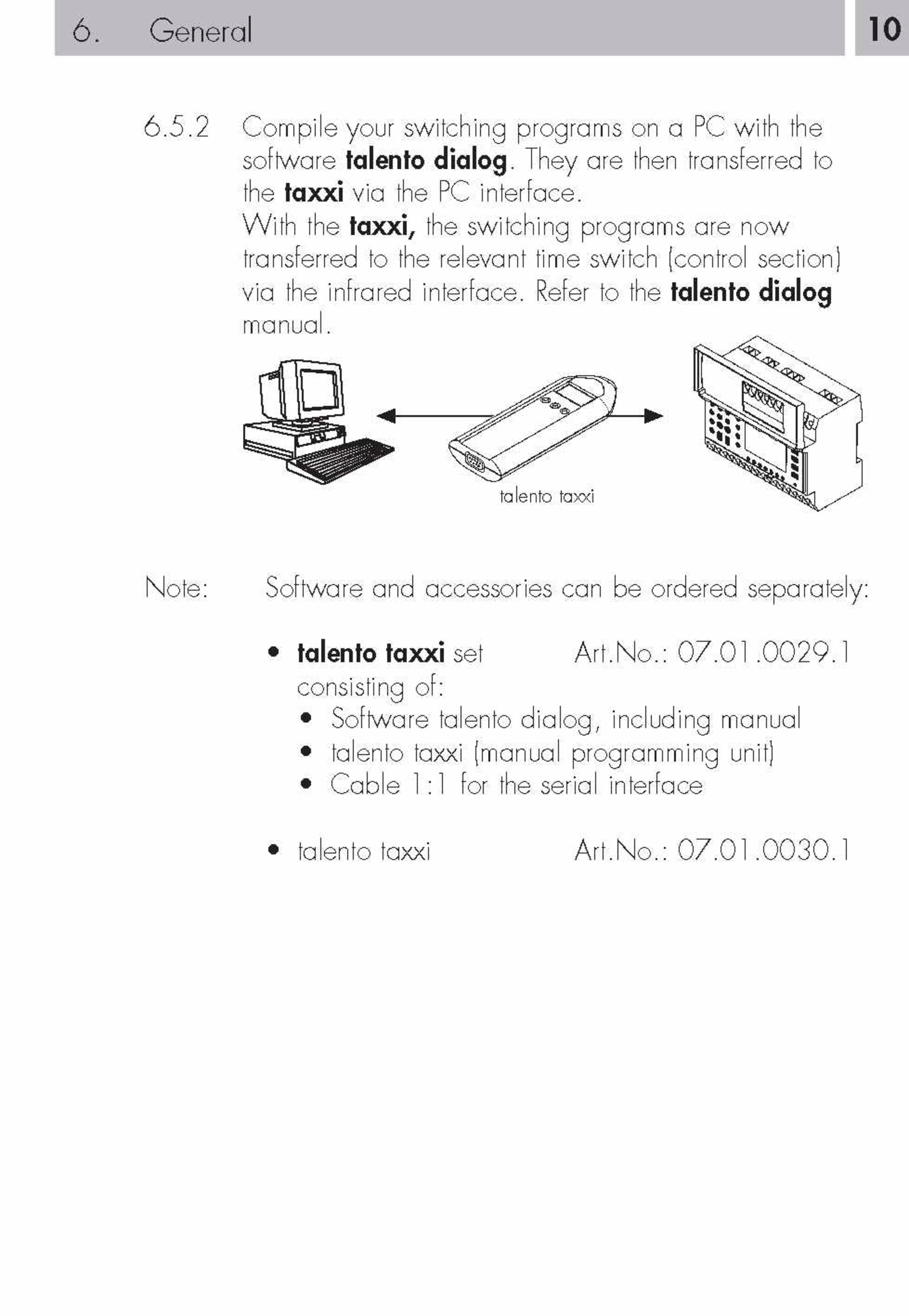 6. General

10

6.5.2 Compile your switching programs on a PC with the software talento dialog. They are then transferred to the taxxi via the PC interface.
With the taxxi, the switching programs are now transferred to the relevant time switch (control section) via the infrared interface. Refer to the talento dialog manual.

talento taxxi

Note: Software and accessories can be ordered separately:

• talento taxxi set Art.No.: 07.01.0029.1
consisting of:
• Software talento dialog, including manual
• talento taxxi (manual programming unit)
• Cable 1:1 for the serial interface

• talento taxxi Art.No.: 07.01.0030.1