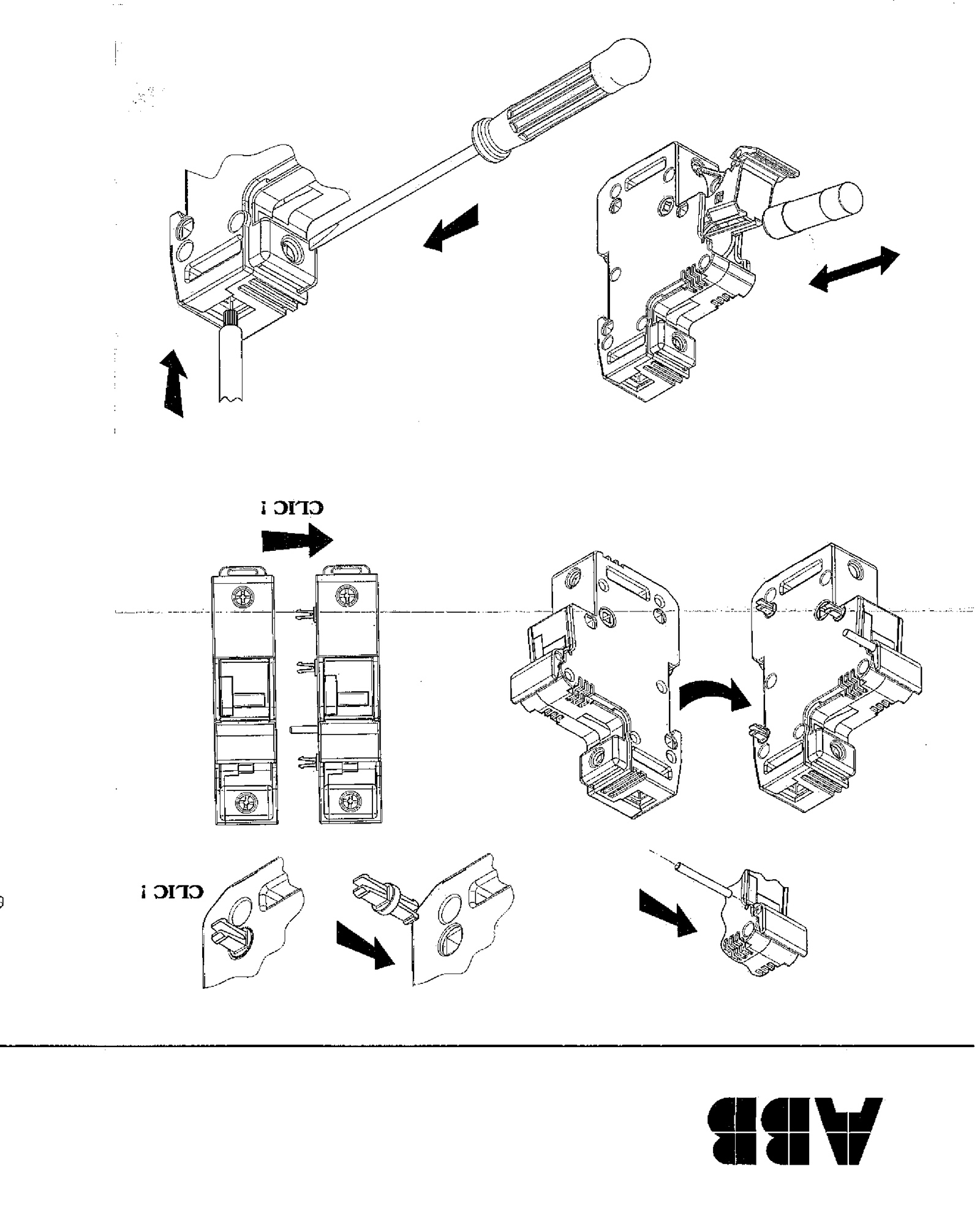 CLIC !

CLIC !

ABB