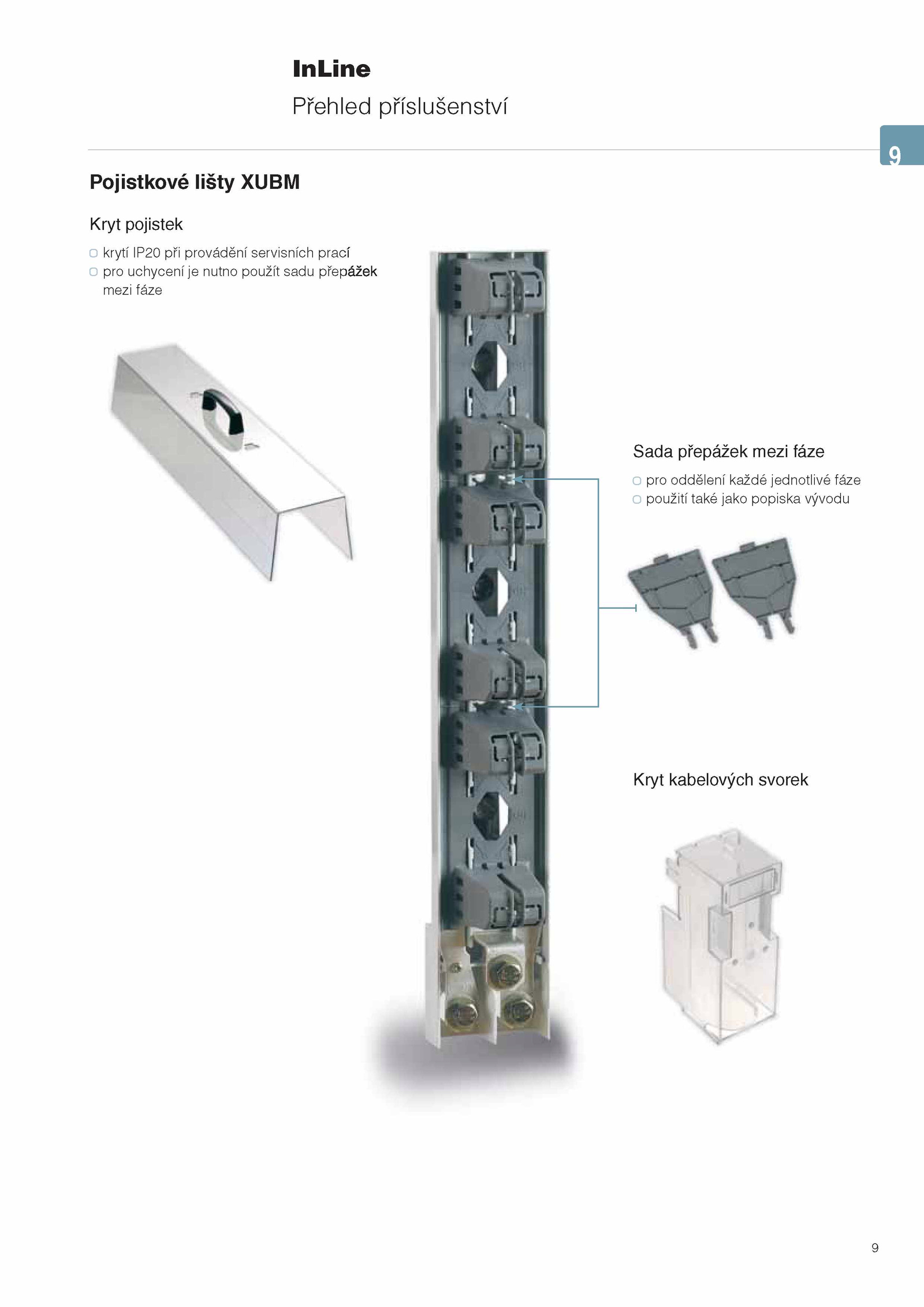 InLine
Přehled příslušenství

9

Pojistkové lišty XUBM

Kryt pojistek
○ krytí IP20 při provádění servisních prací
○ pro uchycení je nutno použít sadu přepážek mezi fáze

Sada přepážek mezi fáze
○ pro oddělení každé jednotlivé fáze
○ použití také jako popiska vývodu

Kryt kabelových svorek

9