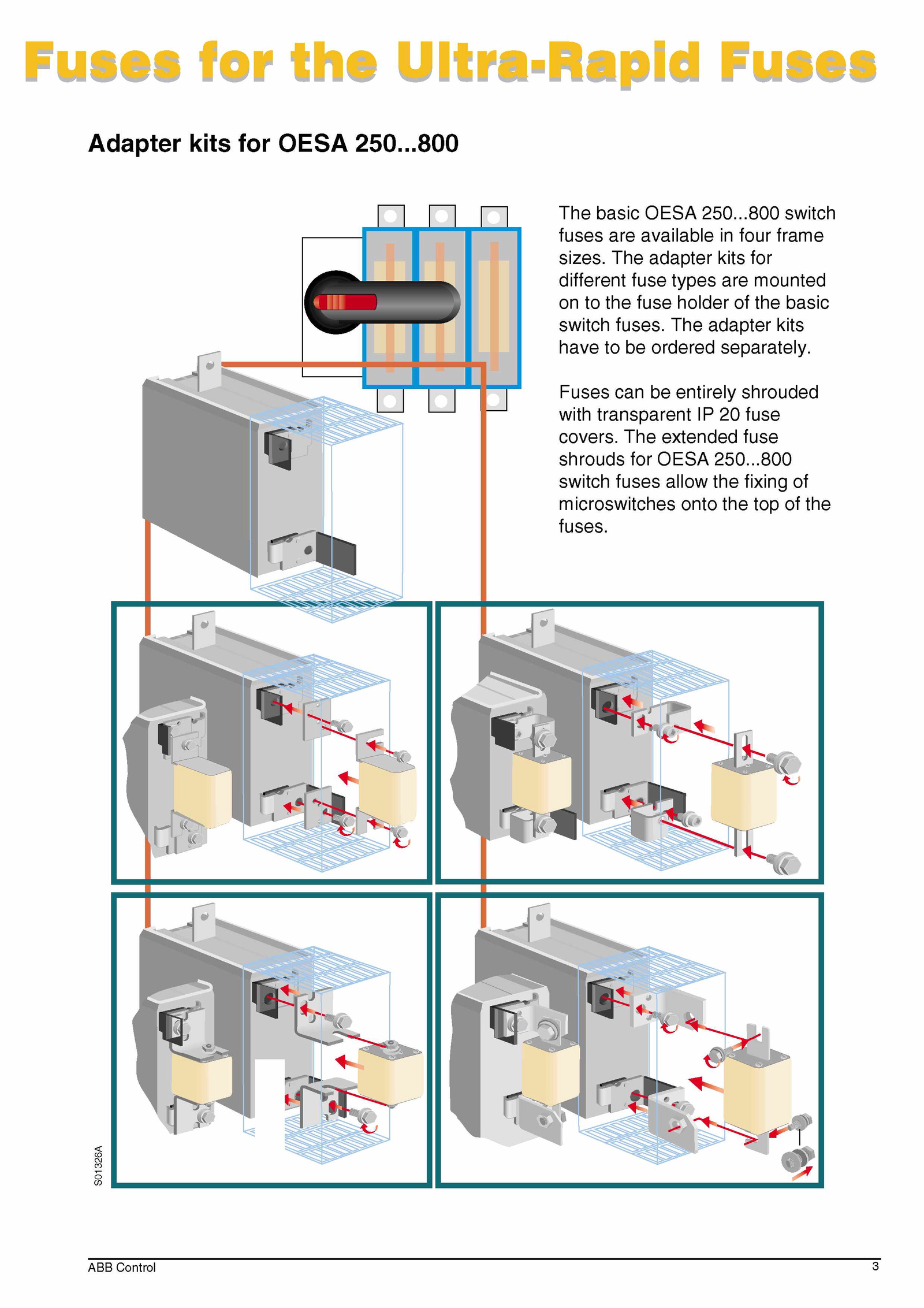 Fuses for the Ultra-Rapid Fuses

Adapter kits for OESA 250...800

The basic OESA 250...800 switch fuses are available in four frame sizes. The adapter kits for different fuse types are mounted on to the fuse holder of the basic switch fuses. The adapter kits have to be ordered separately.

Fuses can be entirely shrouded with transparent IP 20 fuse covers. The extended fuse shrouds for OESA 250...800 switch fuses allow the fixing of microswitches onto the top of the fuses.

S01326A

ABB Control

3