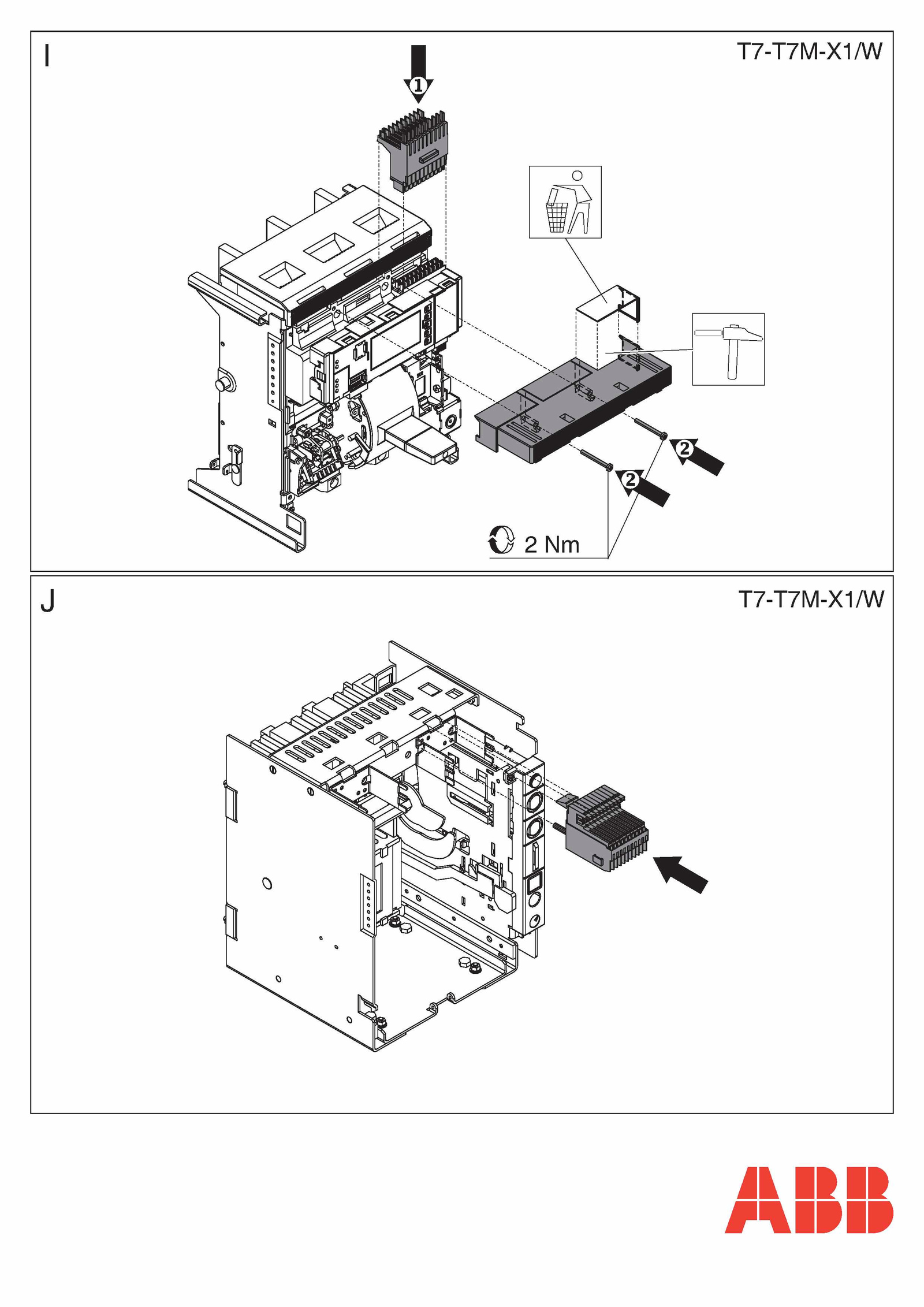 I

T7-T7M-X1/W

1

2

2

2 Nm

J

T7-T7M-X1/W

ABB