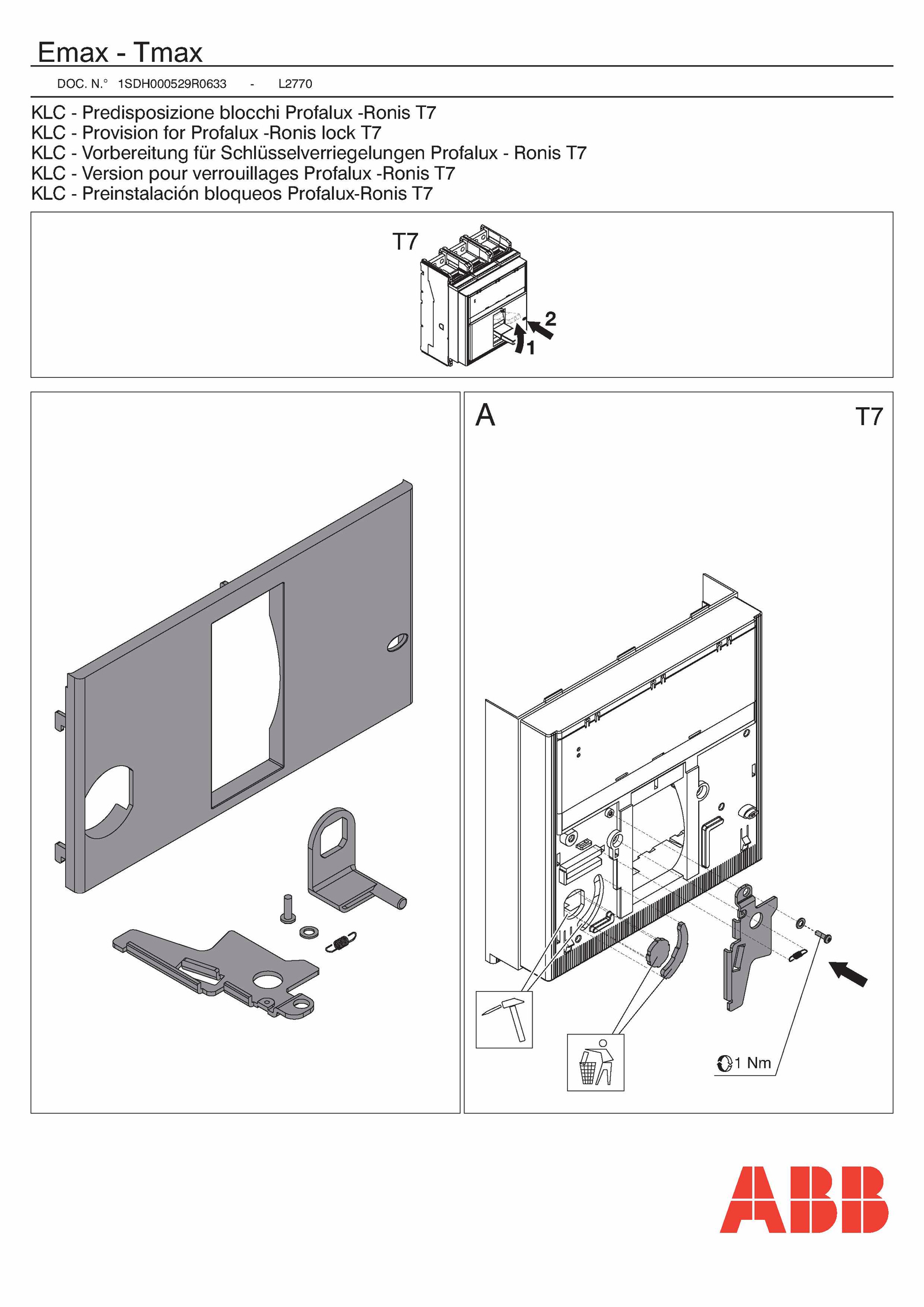 Emax - Tmax

DOC. N.° 1SDH000529R0633 - L2770

KLC - Predisposizione blocchi Profalux -Ronis T7
KLC - Provision for Profalux -Ronis lock T7
KLC - Vorbereitung für Schlüsselverriegelungen Profalux - Ronis T7
KLC - Version pour verrouillages Profalux -Ronis T7
KLC - Preinstalación bloqueos Profalux-Ronis T7

T7

2

1

A

T7

1 Nm

ABB