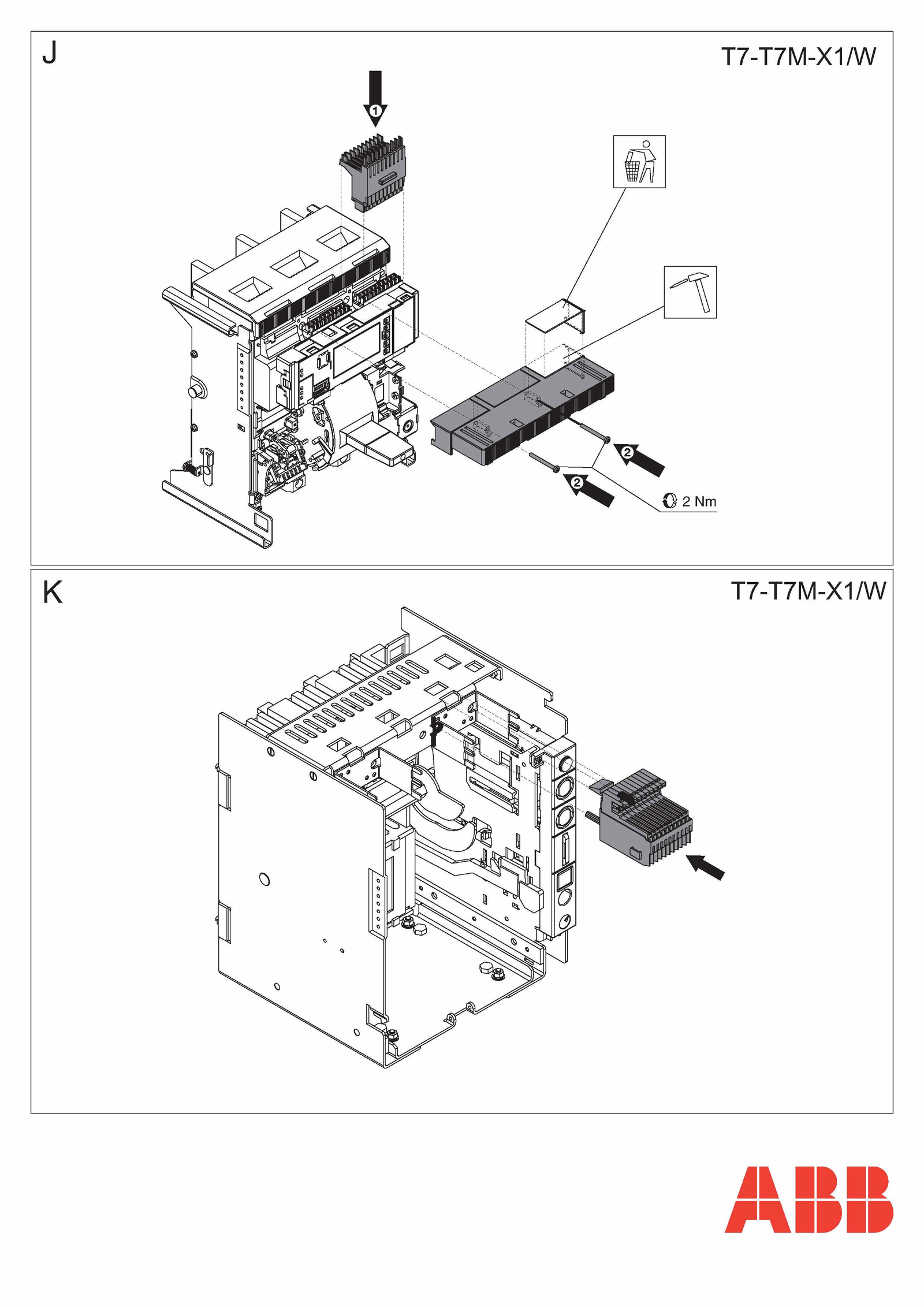 J

T7-T7M-X1/W

1

2

2

2 Nm

K

T7-T7M-X1/W

ABB