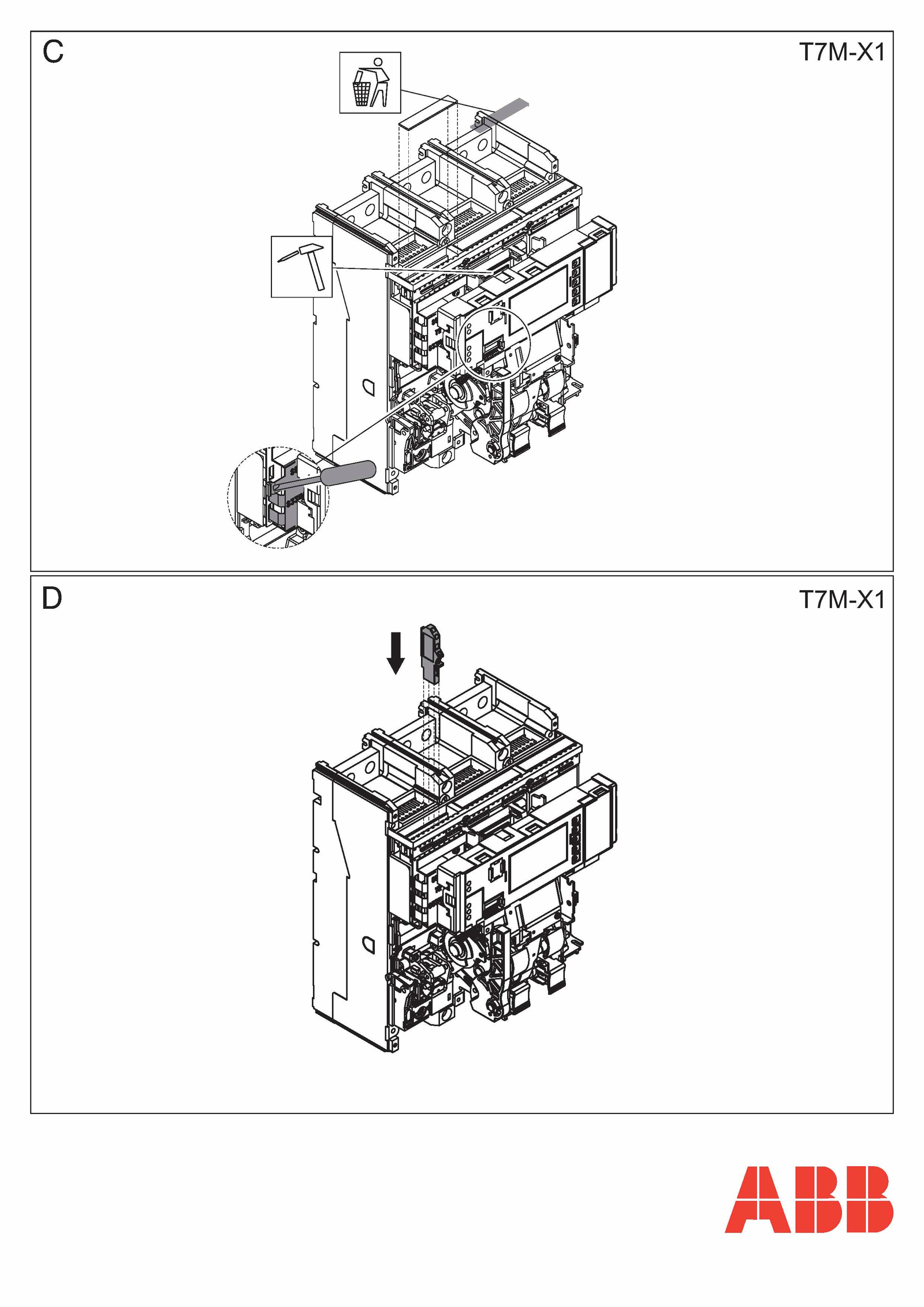 C

T7M-X1

D

T7M-X1

ABB