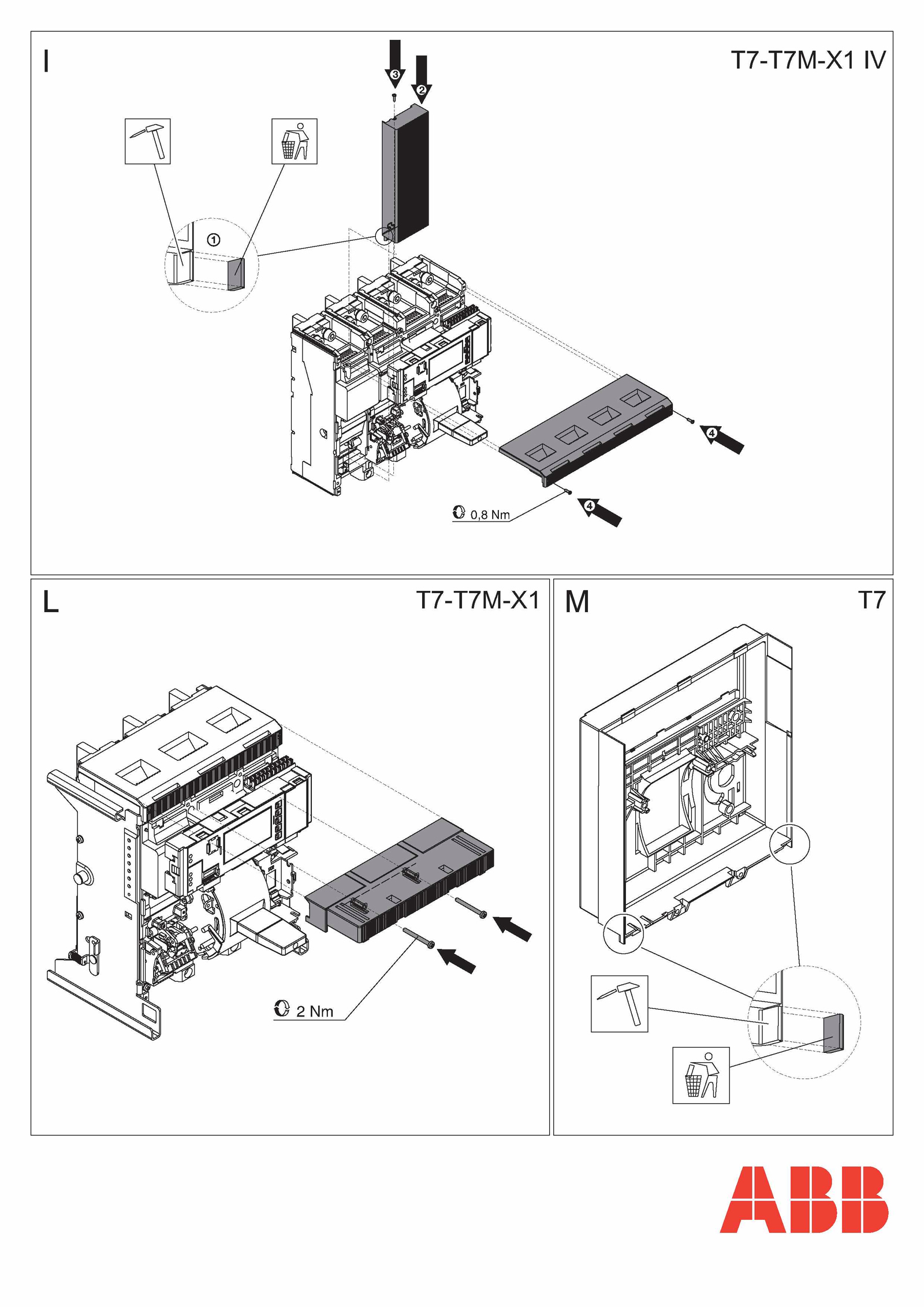 I

T7-T7M-X1 IV

3
2
1
4
4
0,8 Nm

L

T7-T7M-X1

2 Nm

M

T7

ABB