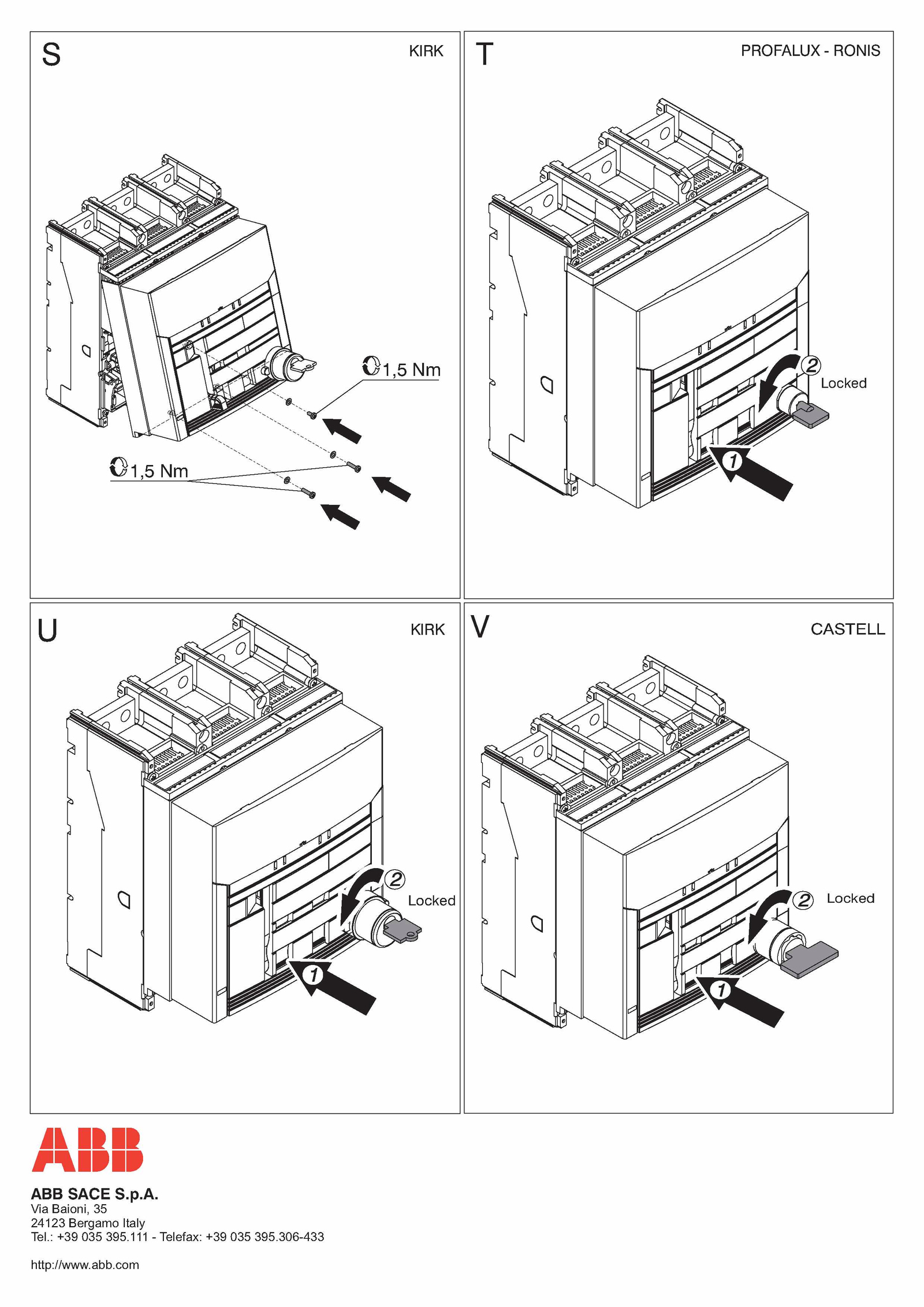 S

KIRK

1,5 Nm

1,5 Nm

T

PROFALUX - RONIS

2

Locked

1

U

KIRK

2

Locked

1

V

CASTELL

2

Locked

1

ABB

ABB SACE S.p.A.
Via Baioni, 35
24123 Bergamo Italy
Tel.: +39 035 395.111 - Telefax: +39 035 395.306-433

http://www.abb.com