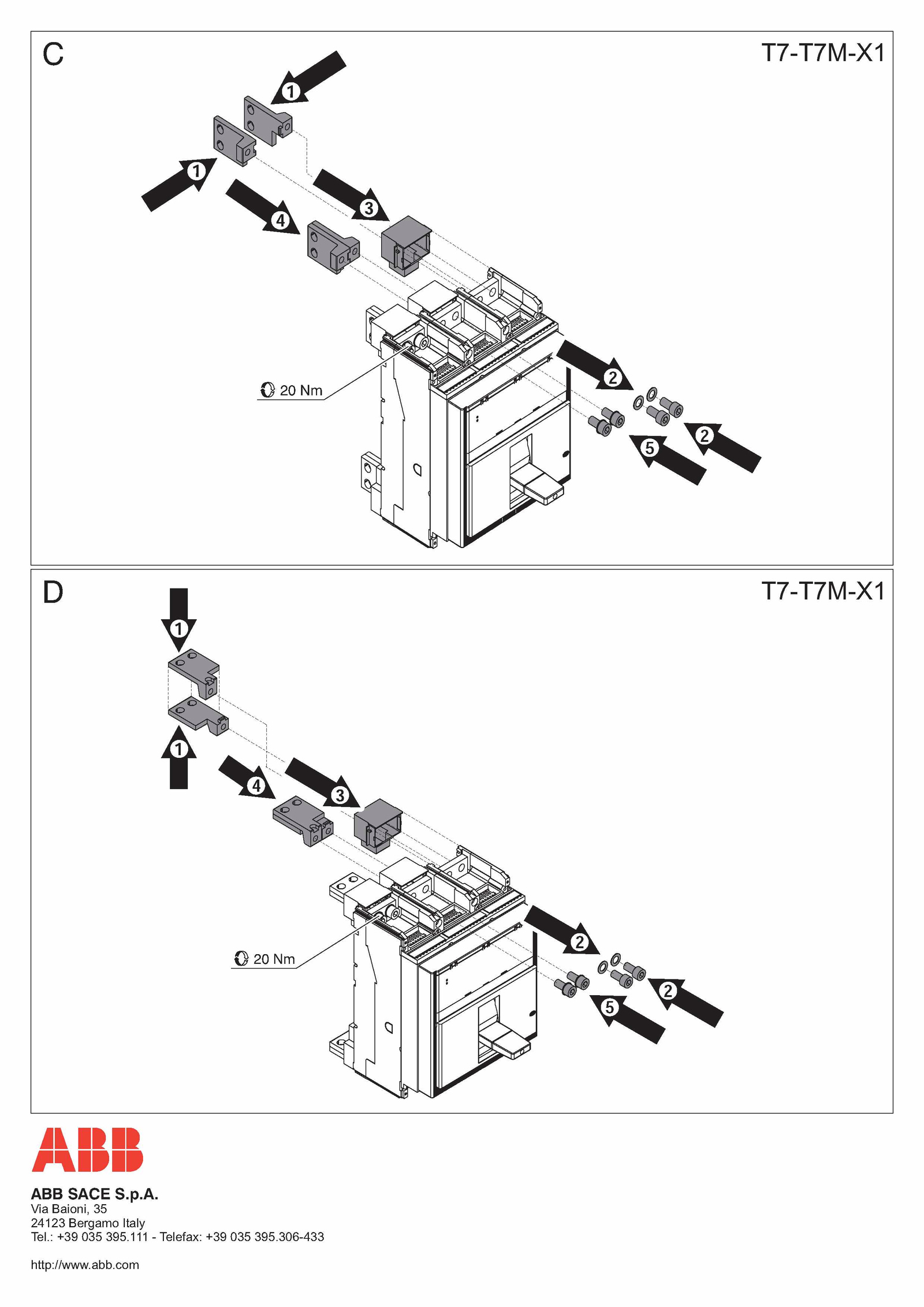 C

T7-T7M-X1

1
1
3
4
20 Nm
2
2
5

D

T7-T7M-X1

1
1
4
3
20 Nm
2
2
5

ABB

ABB SACE S.p.A.
Via Baioni, 35
24123 Bergamo Italy
Tel.: +39 035 395.111 - Telefax: +39 035 395.306-433

http://www.abb.com