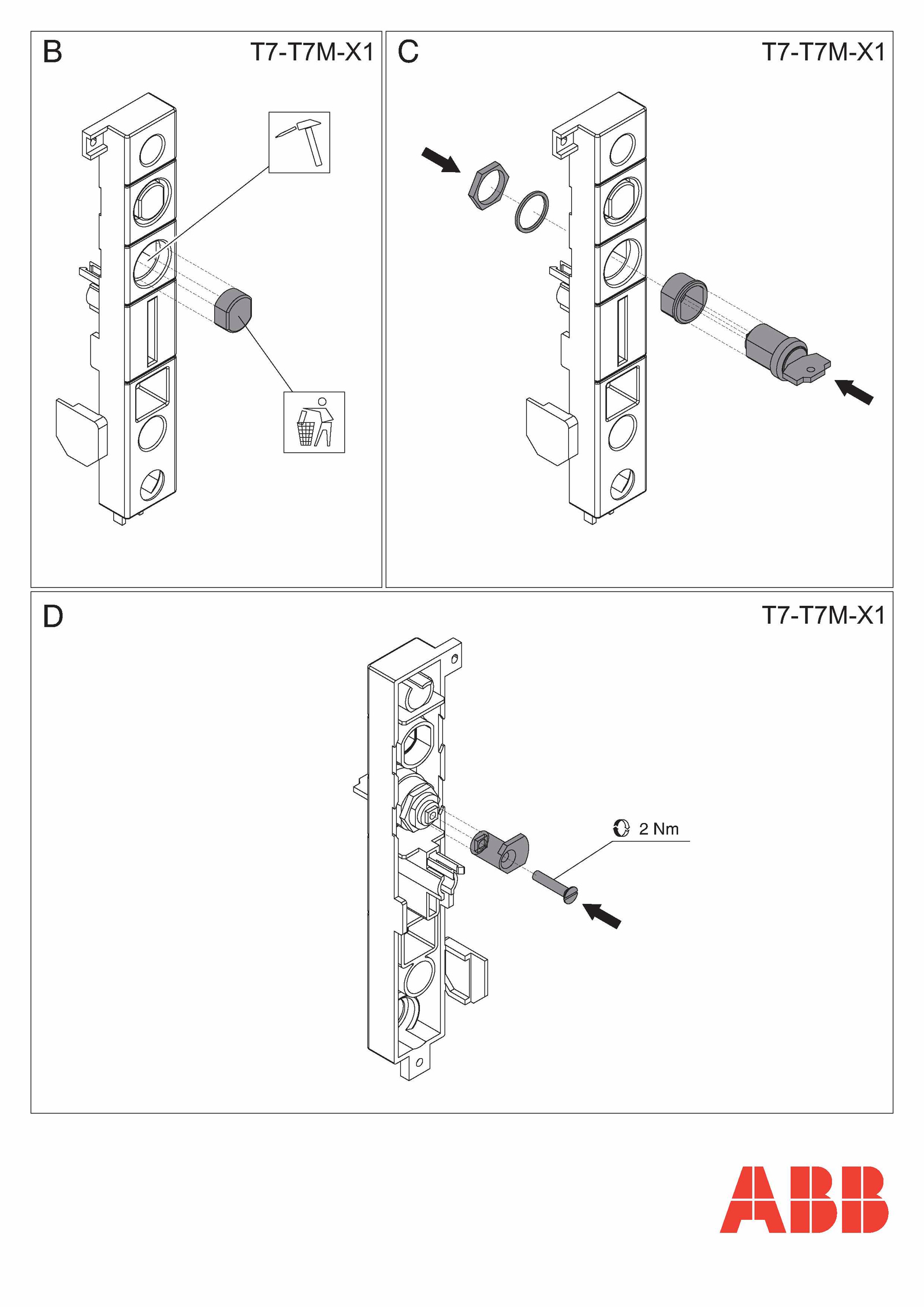 B

T7-T7M-X1

C

T7-T7M-X1

D

T7-T7M-X1

2 Nm

ABB