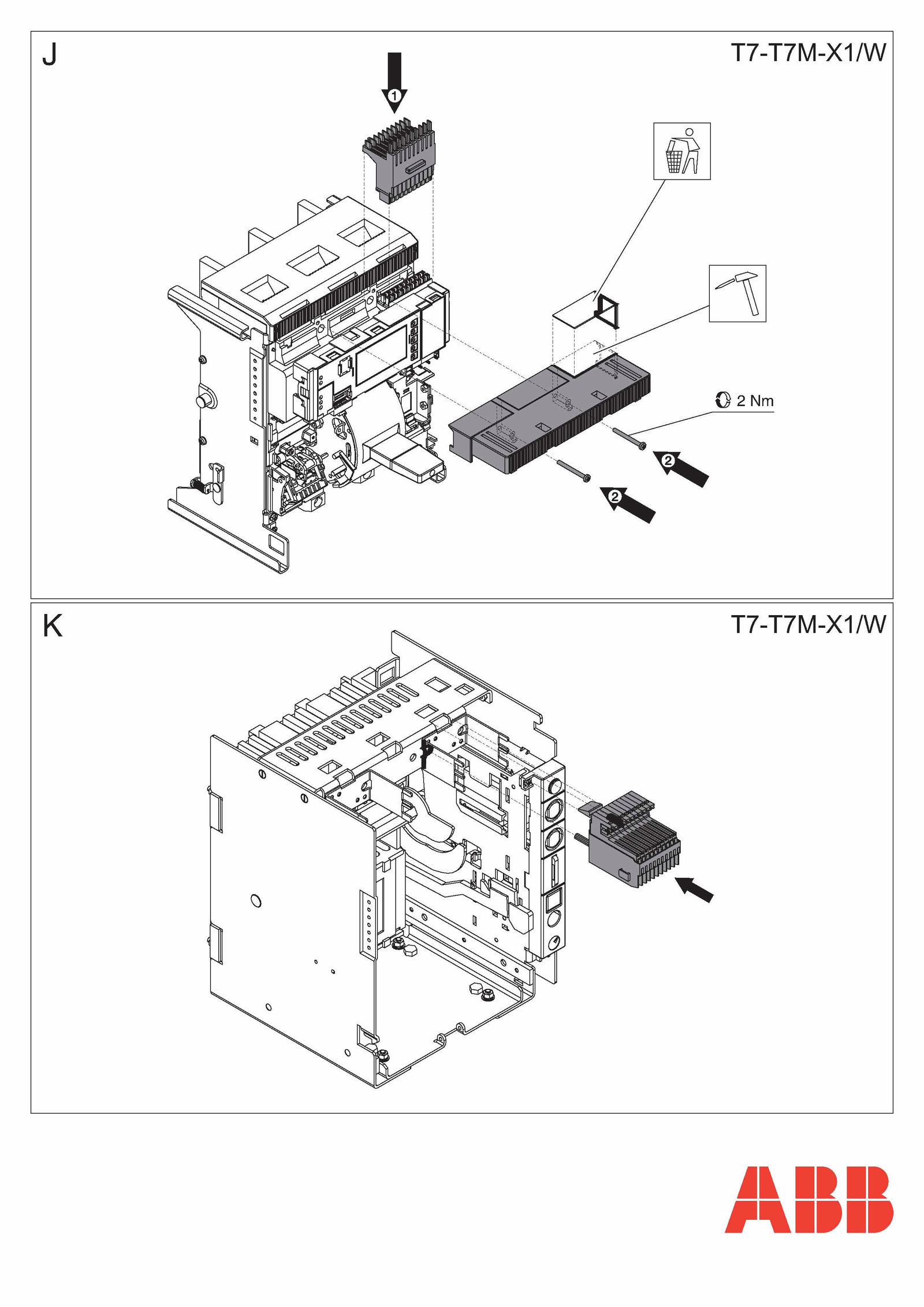 J

T7-T7M-X1/W

1

2 Nm

2

2

K

T7-T7M-X1/W

ABB