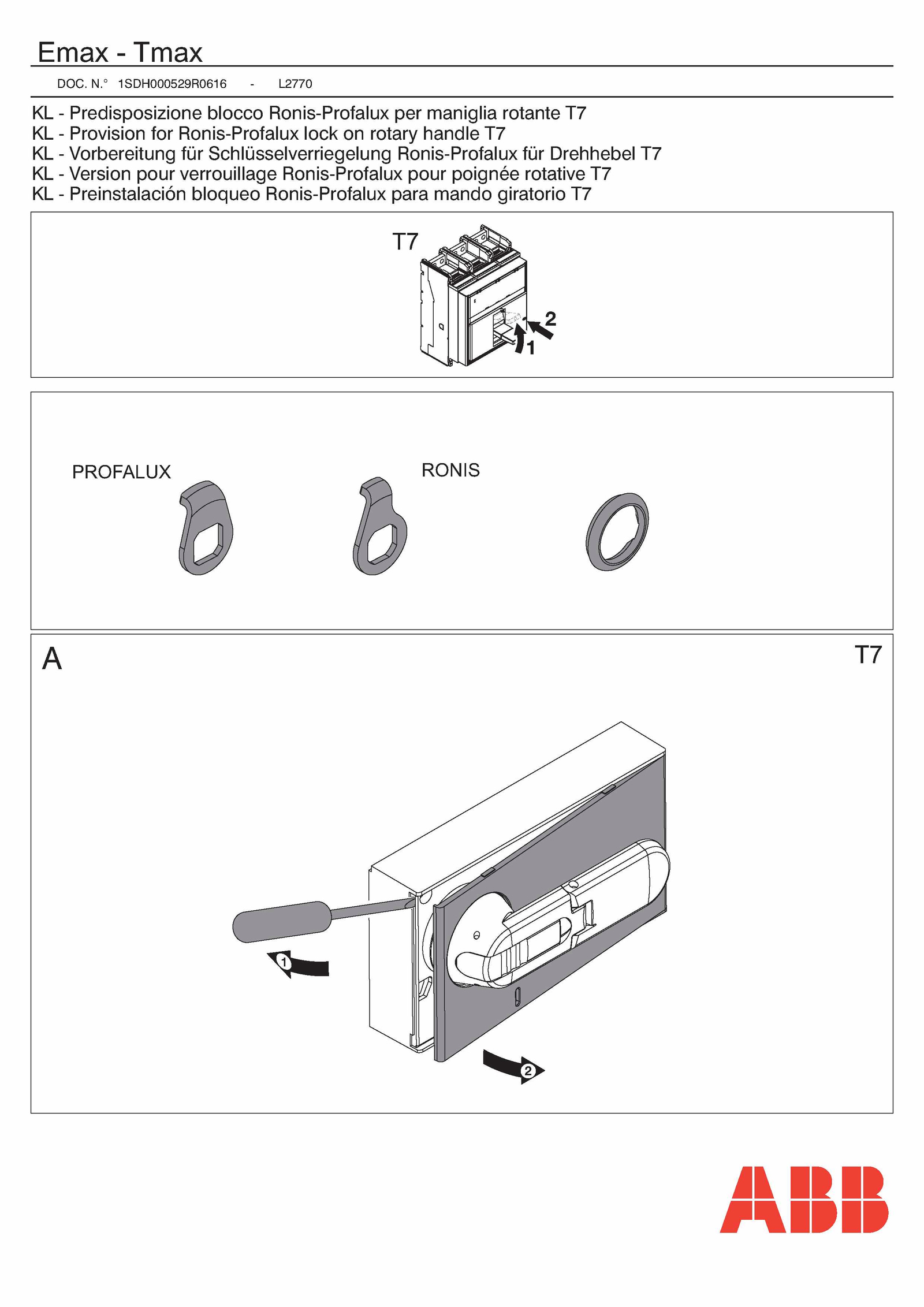 Emax - Tmax

DOC. N.° 1SDH000529R0616 - L2770

KL - Predisposizione blocco Ronis-Profalux per maniglia rotante T7
KL - Provision for Ronis-Profalux lock on rotary handle T7
KL - Vorbereitung für Schlüsselverriegelung Ronis-Profalux für Drehhebel T7
KL - Version pour verrouillage Ronis-Profalux pour poignée rotative T7
KL - Preinstalación bloqueo Ronis-Profalux para mando giratorio T7

T7

2

1

PROFALUX

RONIS

A

T7

1

2

ABB