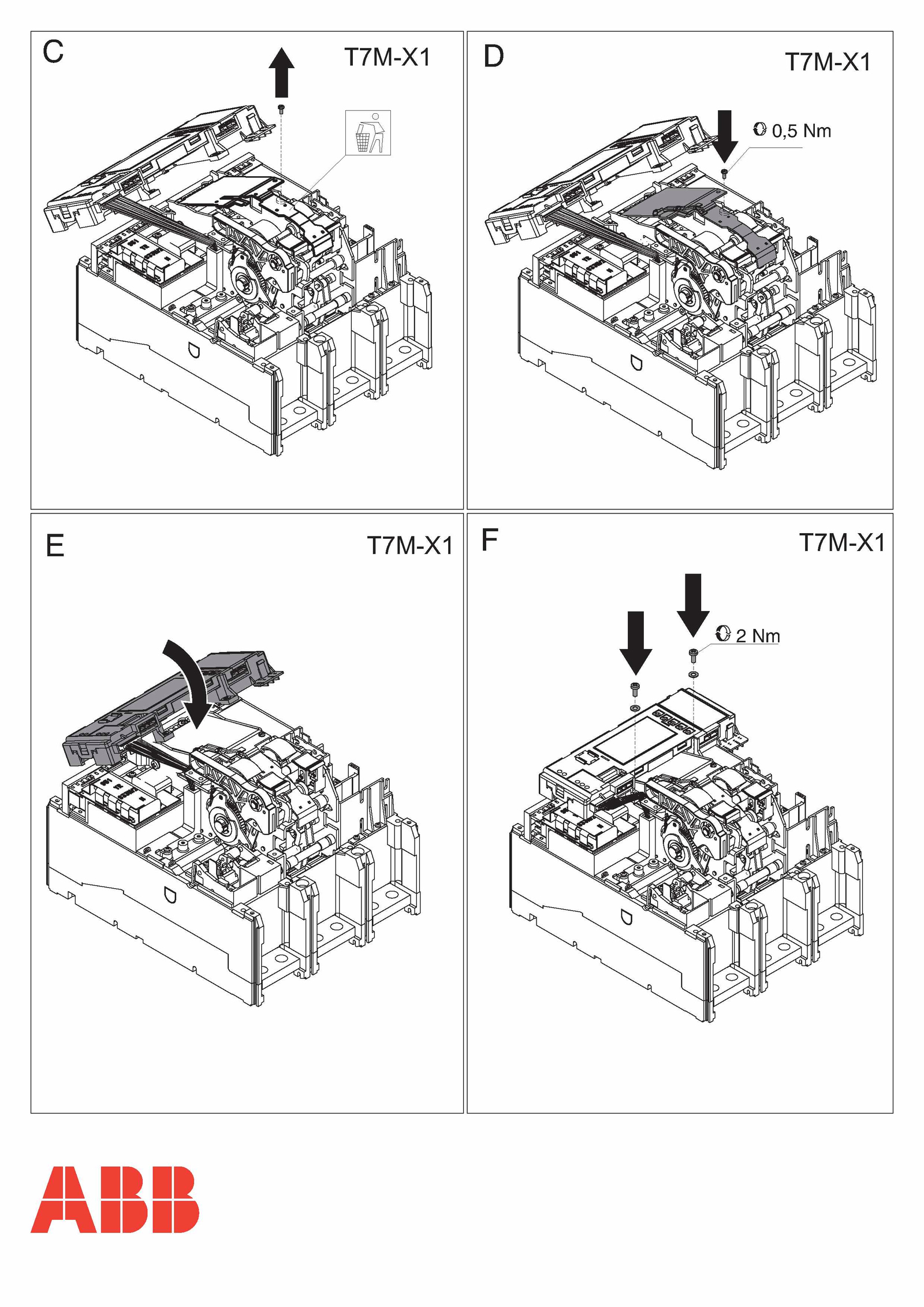 C

T7M-X1

D

T7M-X1

0,5 Nm

E

T7M-X1

F

T7M-X1

2 Nm

ABB