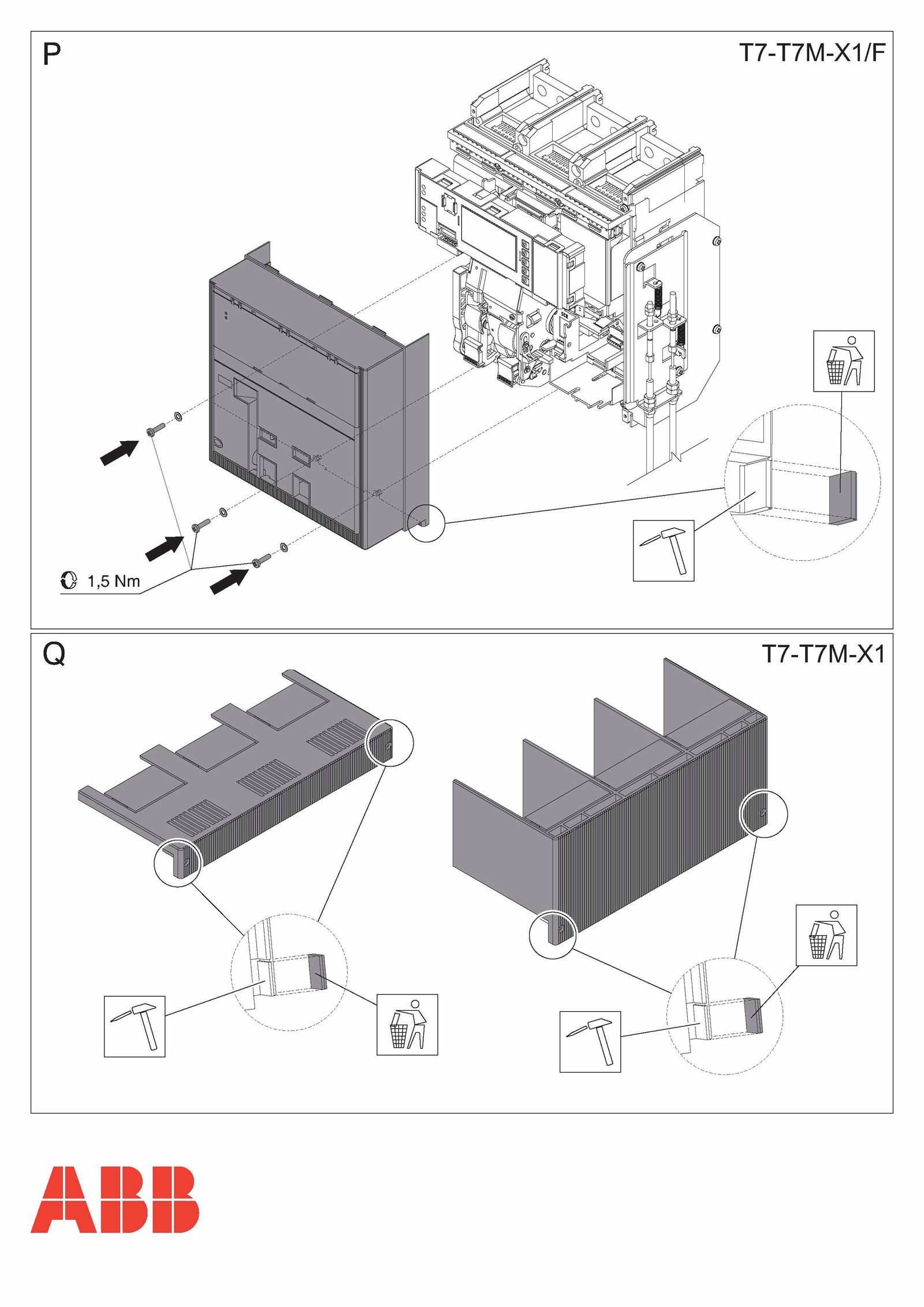 P

T7-T7M-X1/F

1,5 Nm

Q

T7-T7M-X1

ABB