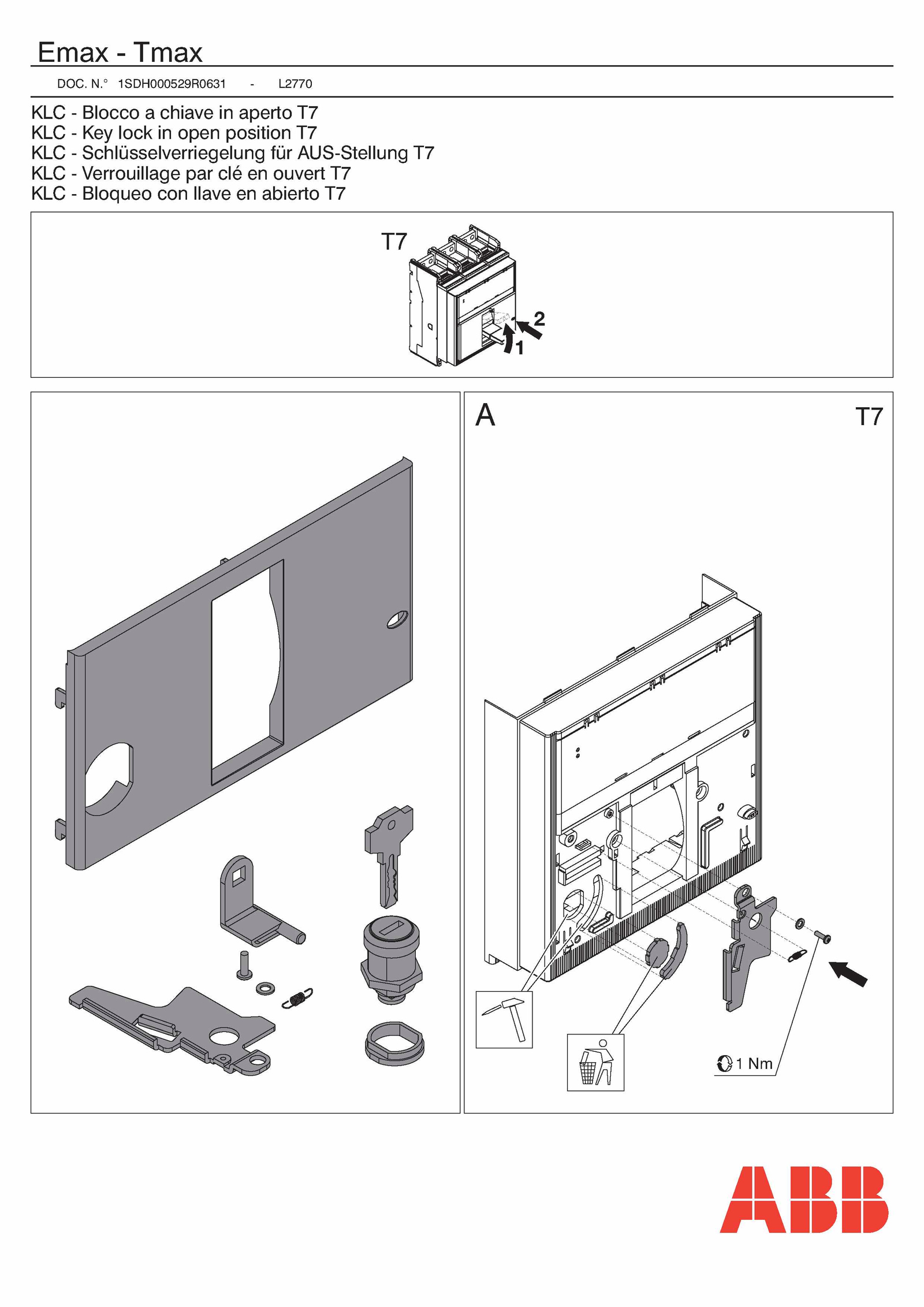 Emax - Tmax

DOC. N.° 1SDH000529R0631 - L2770

KLC - Blocco a chiave in aperto T7
KLC - Key lock in open position T7
KLC - Schlüsselverriegelung für AUS-Stellung T7
KLC - Verrouillage par clé en ouvert T7
KLC - Bloqueo con llave en abierto T7

T7

2

1

A

T7

1 Nm

ABB