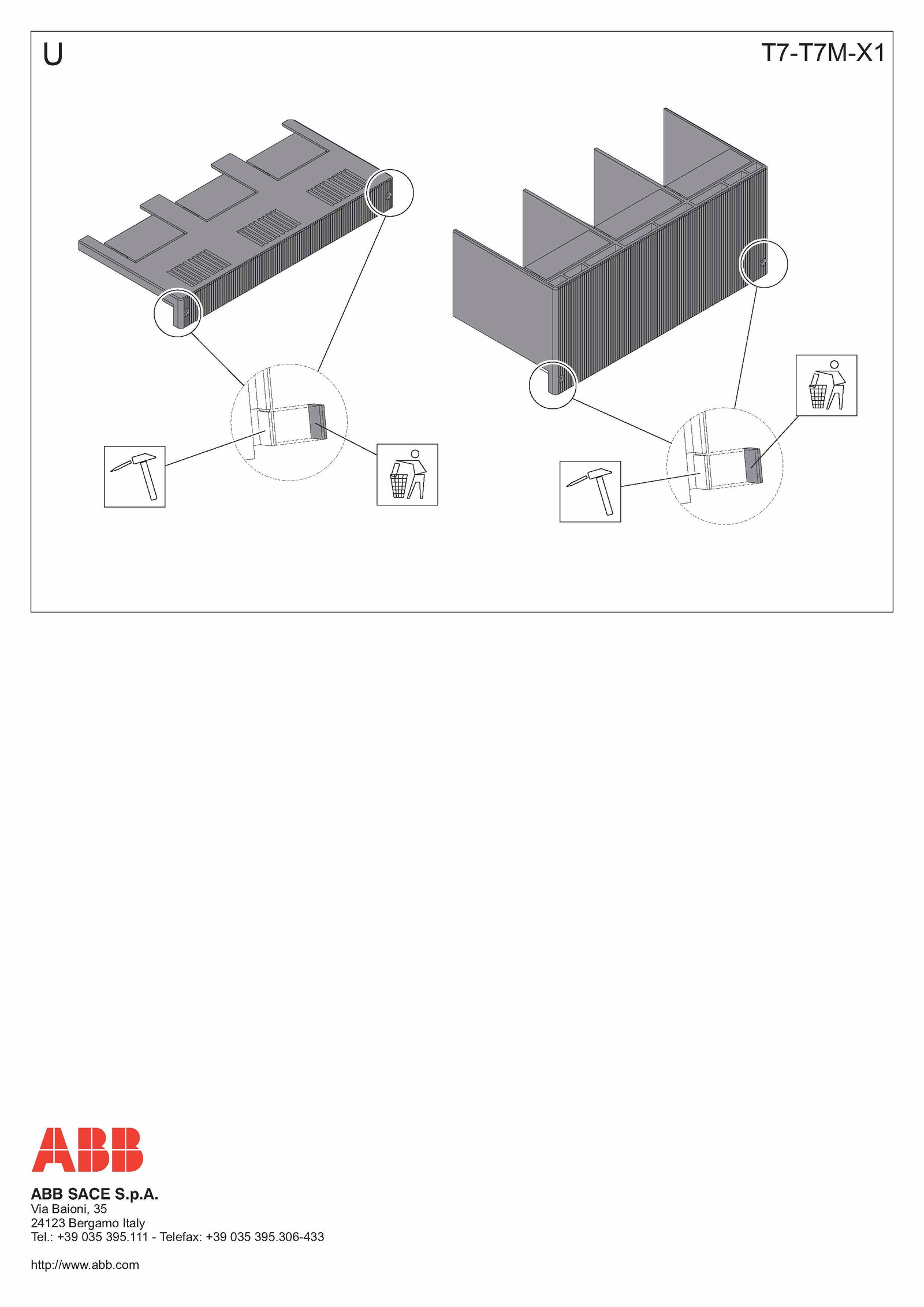 U

T7-T7M-X1

ABB

ABB SACE S.p.A.
Via Baioni, 35
24123 Bergamo Italy
Tel.: +39 035 395.111 - Telefax: +39 035 395.306-433

http://www.abb.com