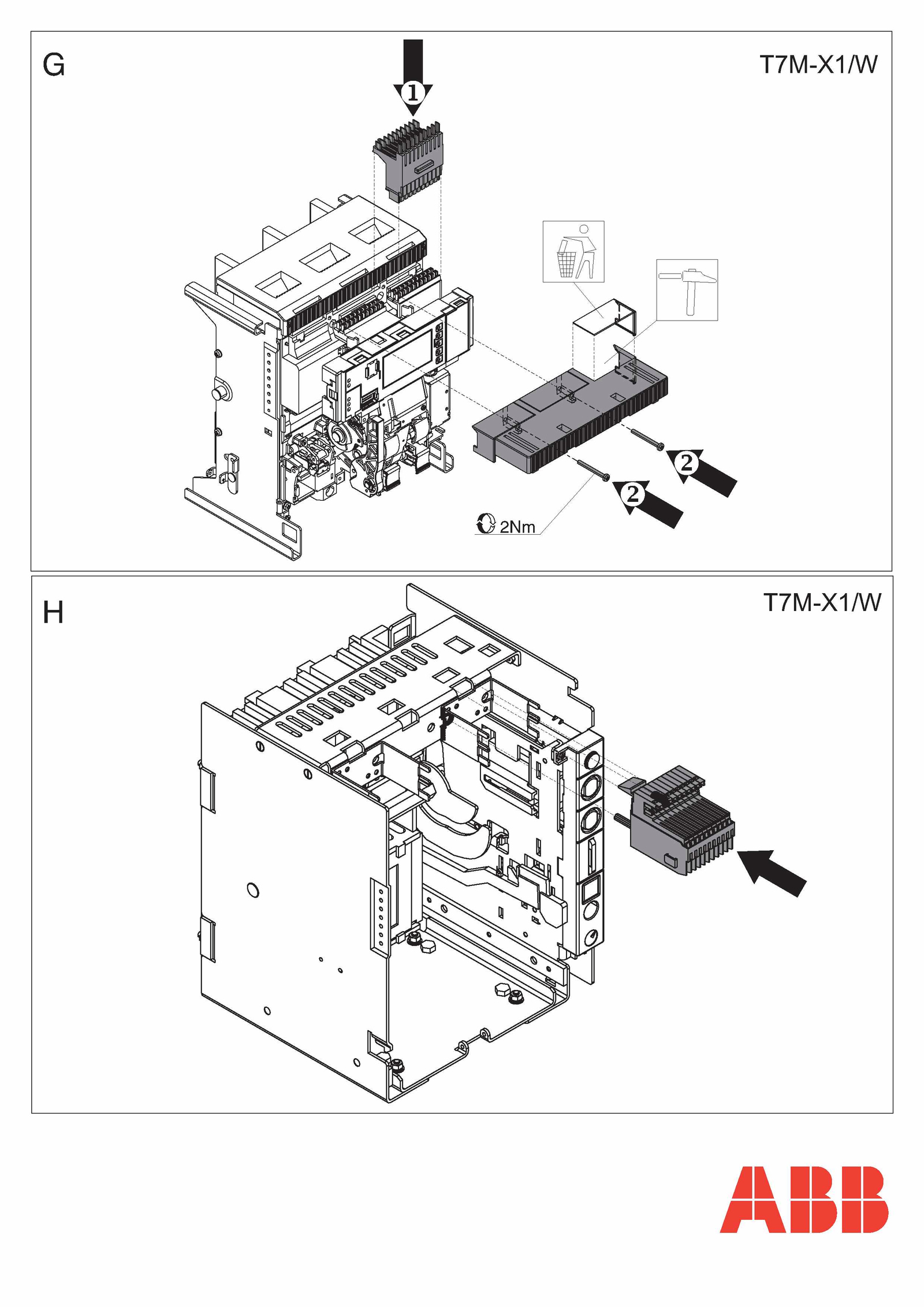 G

T7M-X1/W

1

2

2

2Nm

H

T7M-X1/W

ABB