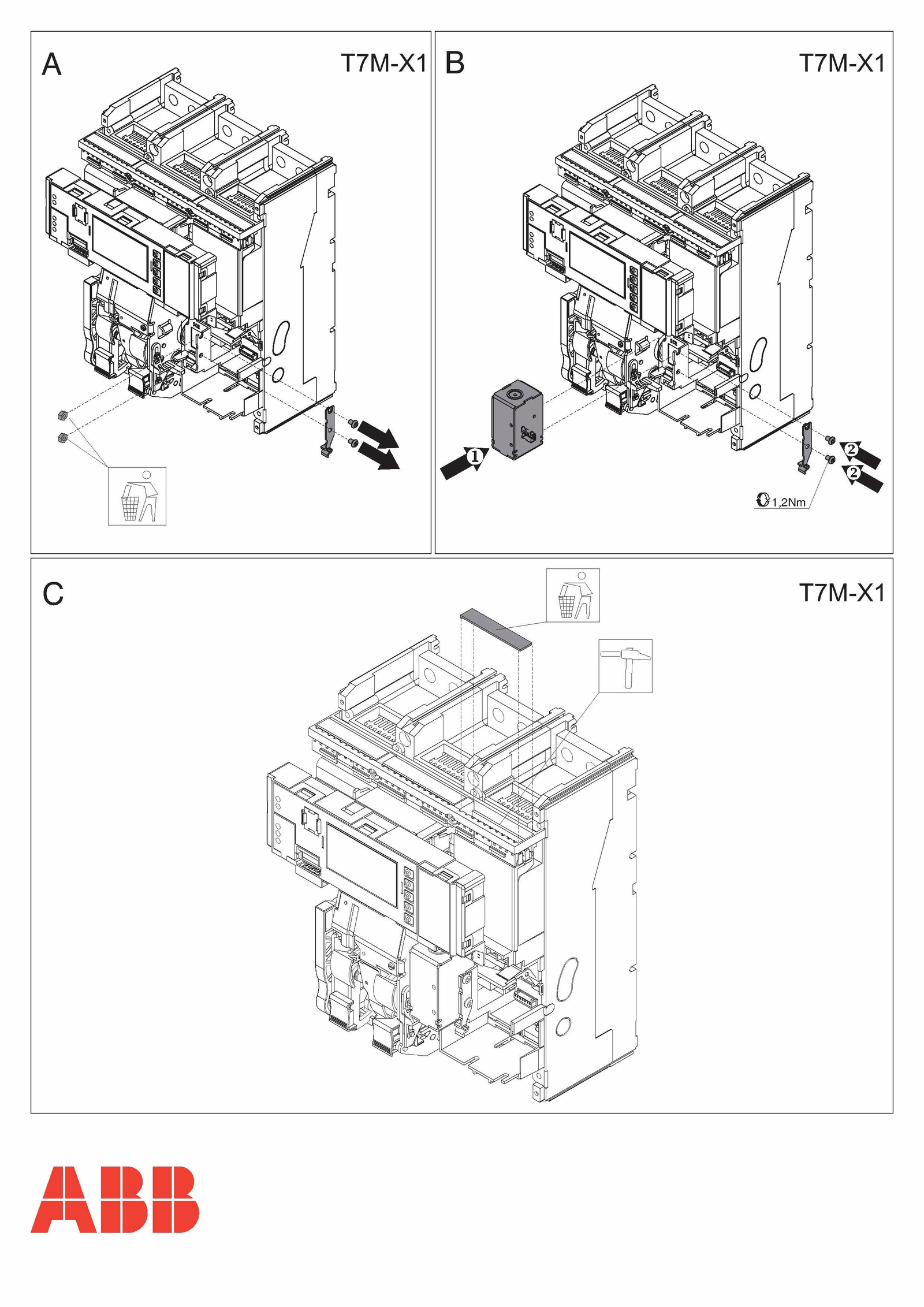 A

T7M-X1

B

T7M-X1

1

2

2

1,2Nm

C

T7M-X1

ABB