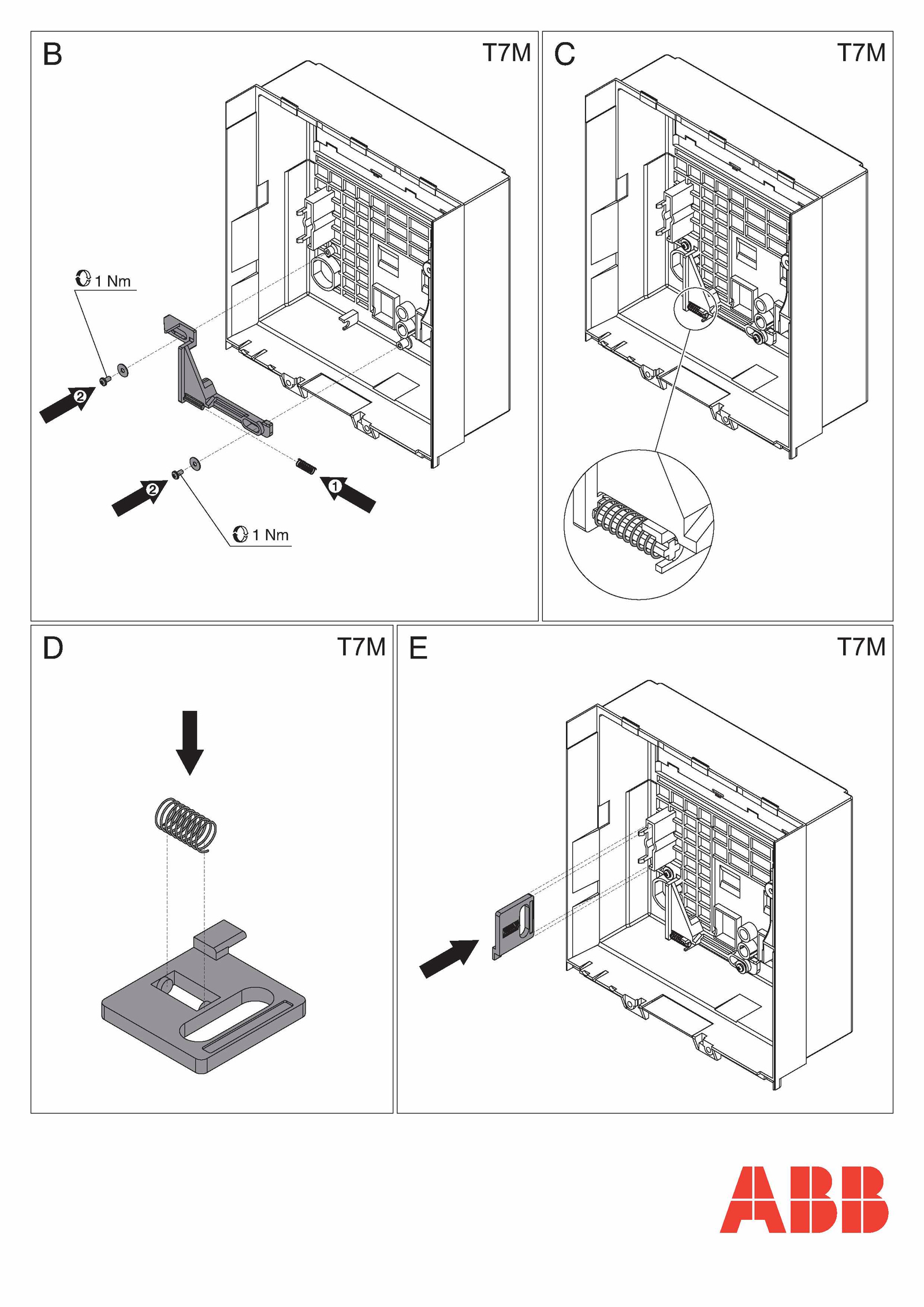 B

T7M

1 Nm

2

2

1

1 Nm

C

T7M

D

T7M

E

T7M

ABB