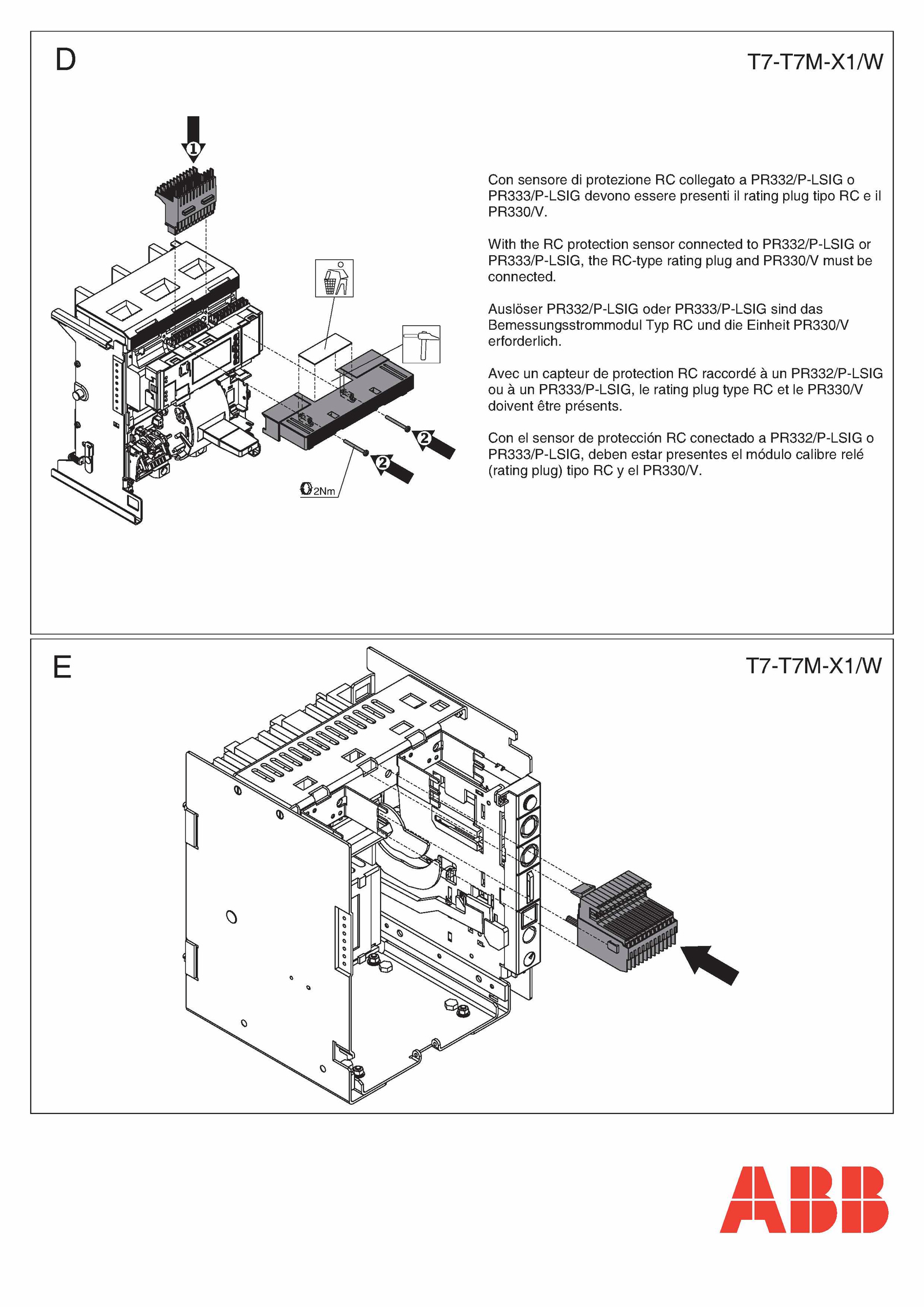 D

T7-T7M-X1/W

1

2

2

2Nm

Con sensore di protezione RC collegato a PR332/P-LSIG o PR333/P-LSIG devono essere presenti il rating plug tipo RC e il PR330/V.

With the RC protection sensor connected to PR332/P-LSIG or PR333/P-LSIG, the RC-type rating plug and PR330/V must be connected.

Auslöser PR332/P-LSIG oder PR333/P-LSIG sind das Bemessungsstrommodul Typ RC und die Einheit PR330/V erforderlich.

Avec un capteur de protection RC raccordé à un PR332/P-LSIG ou à un PR333/P-LSIG, le rating plug type RC et le PR330/V doivent être présents.

Con el sensor de protección RC conectado a PR332/P-LSIG o PR333/P-LSIG, deben estar presentes el módulo calibre relé (rating plug) tipo RC y el PR330/V.

E

T7-T7M-X1/W

ABB