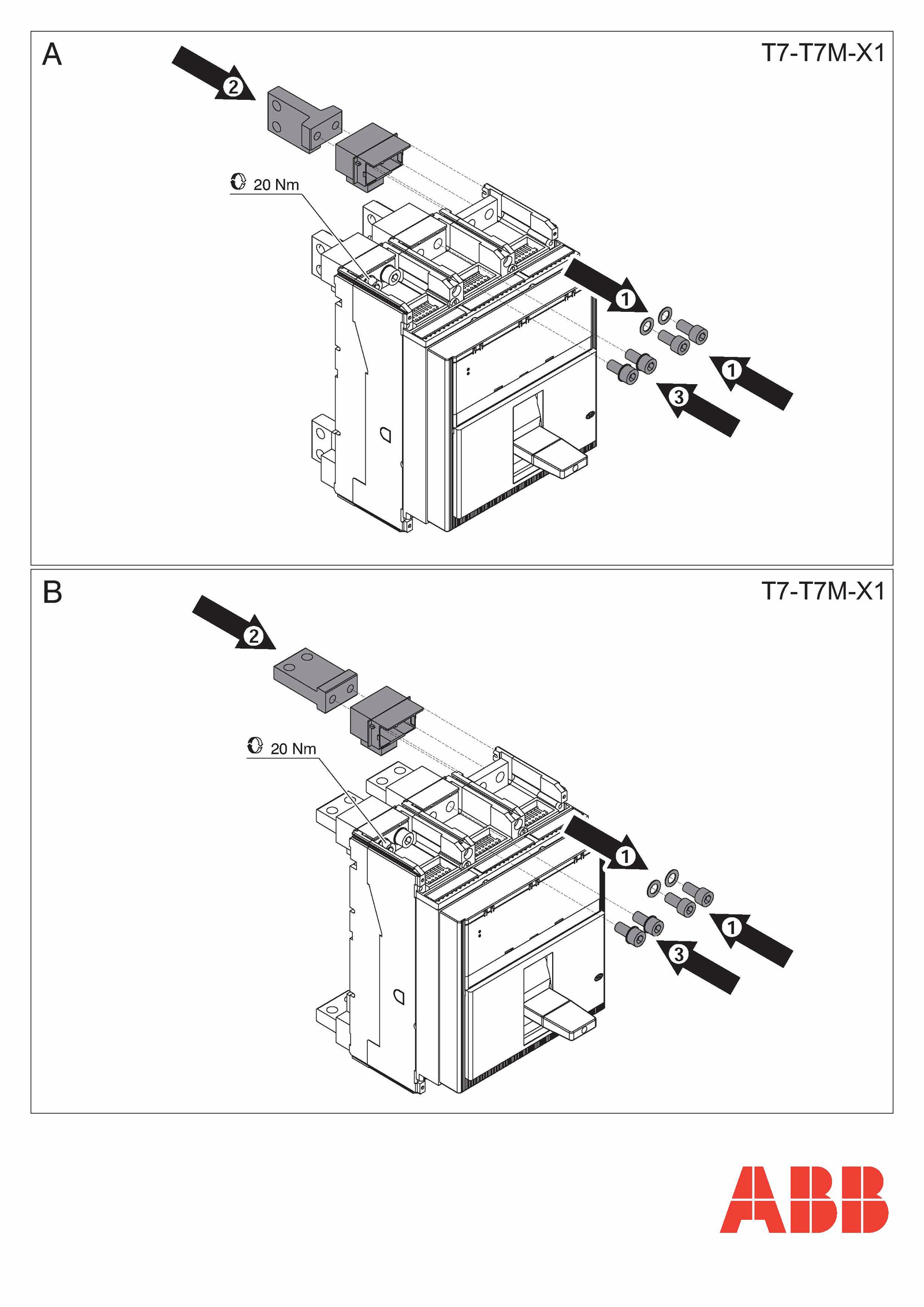 A

T7-T7M-X1

2

20 Nm

1

1

3

B

T7-T7M-X1

2

20 Nm

1

1

3

ABB