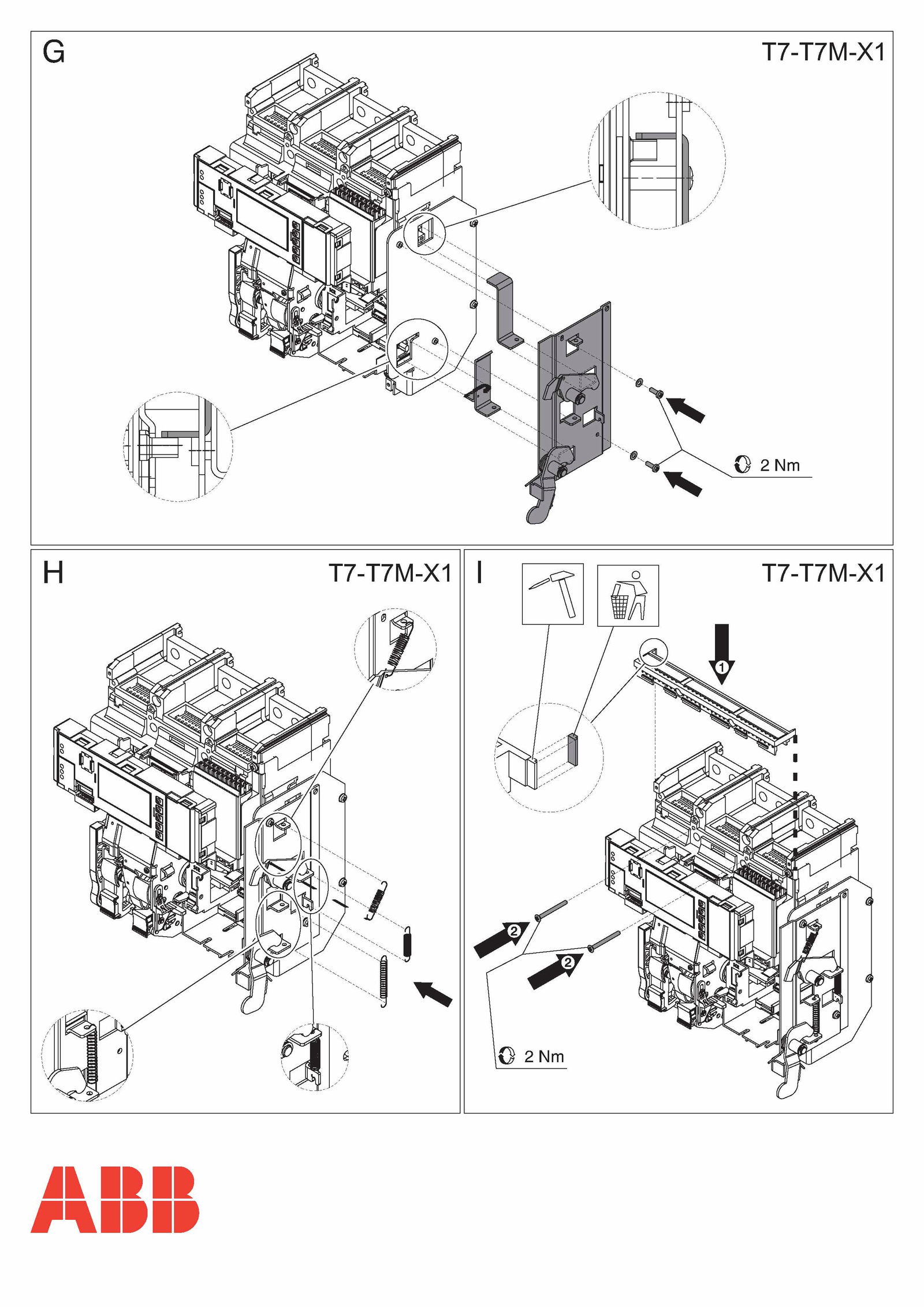 G

T7-T7M-X1

2 Nm

H

T7-T7M-X1

I

T7-T7M-X1

1

2

2

2 Nm

ABB