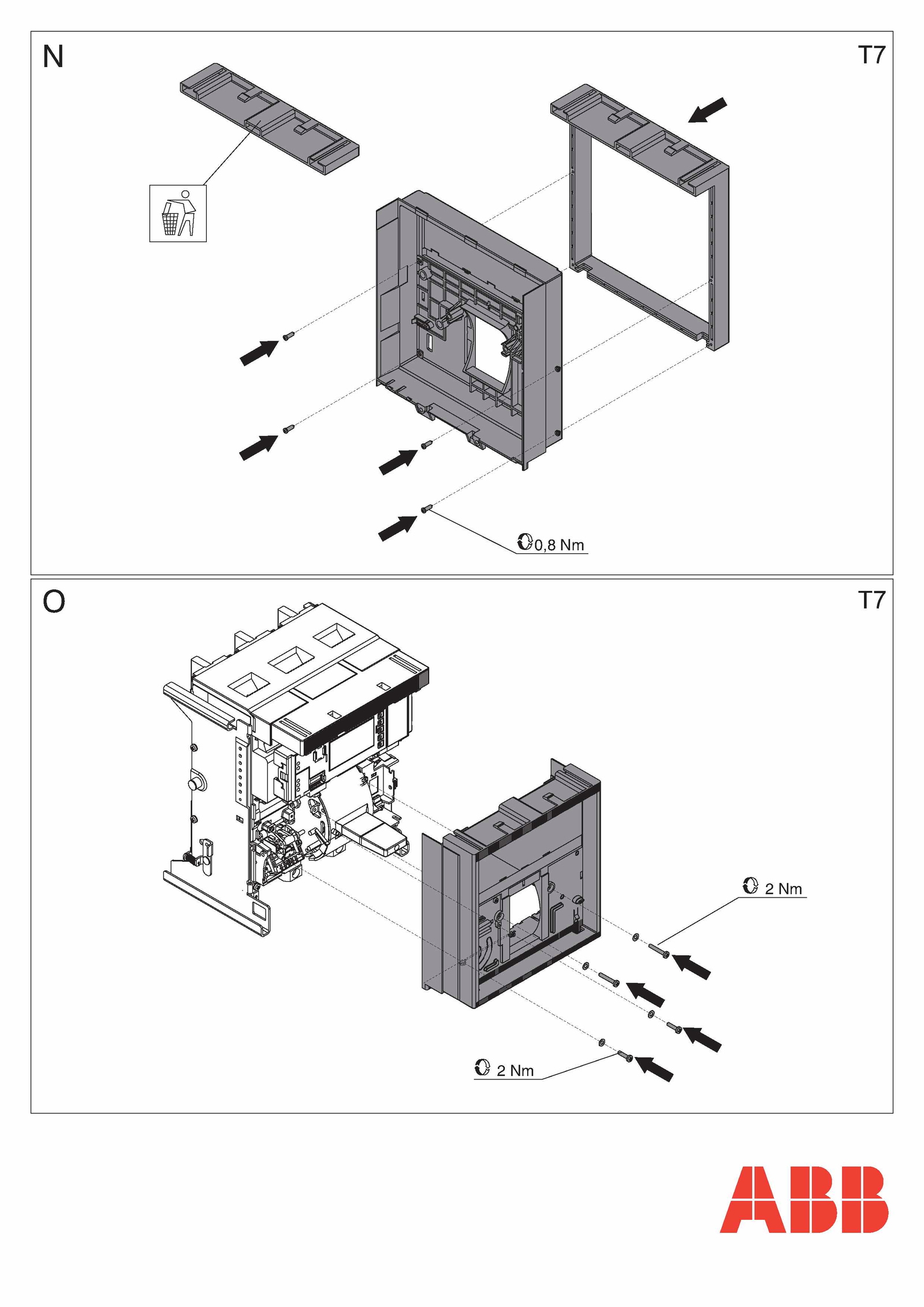 N

T7

0,8 Nm

O

T7

2 Nm

2 Nm

ABB