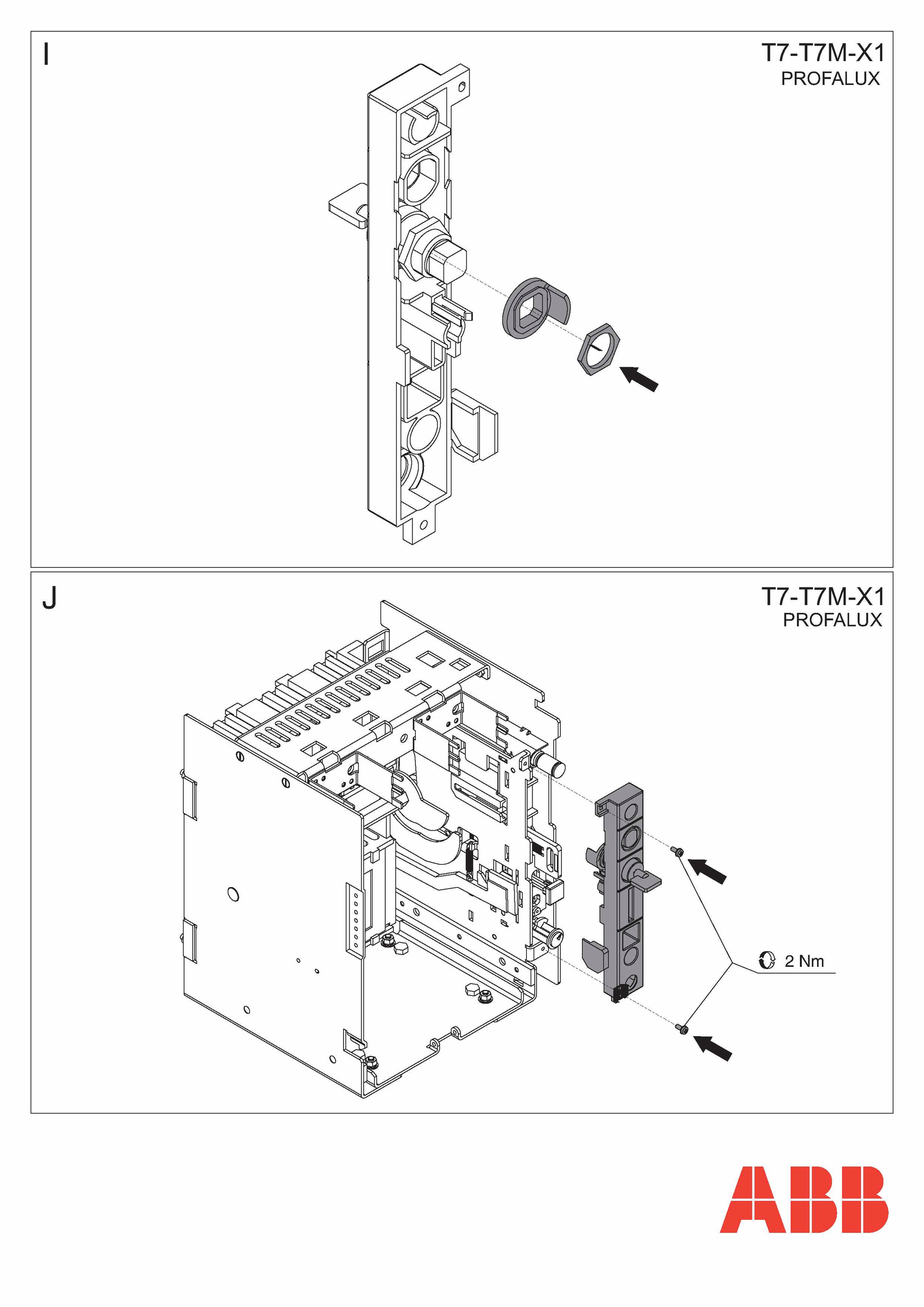 I

T7-T7M-X1
PROFALUX

J

T7-T7M-X1
PROFALUX

2 Nm

ABB