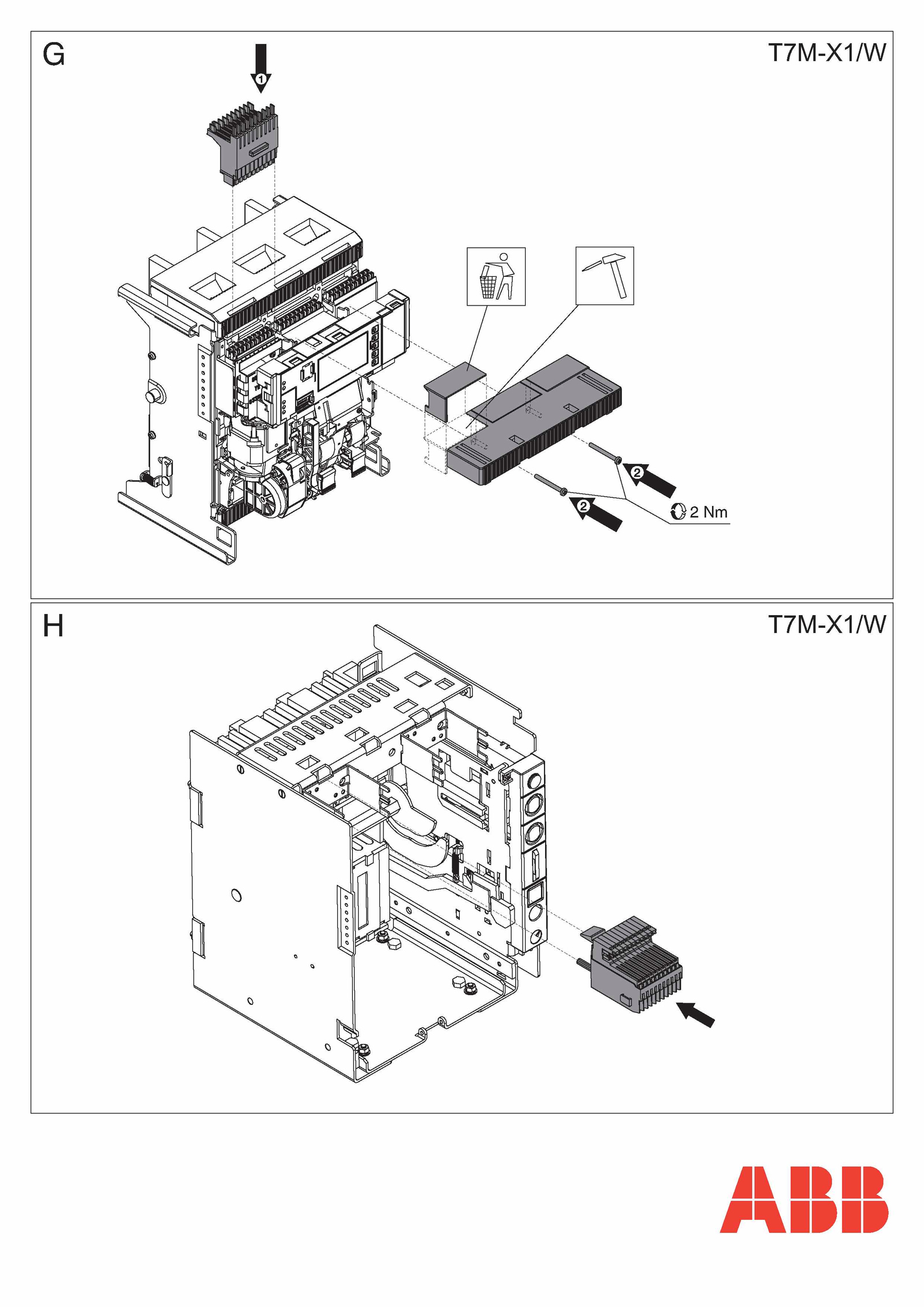 G

T7M-X1/W

1

2

2

2 Nm

H

T7M-X1/W

ABB