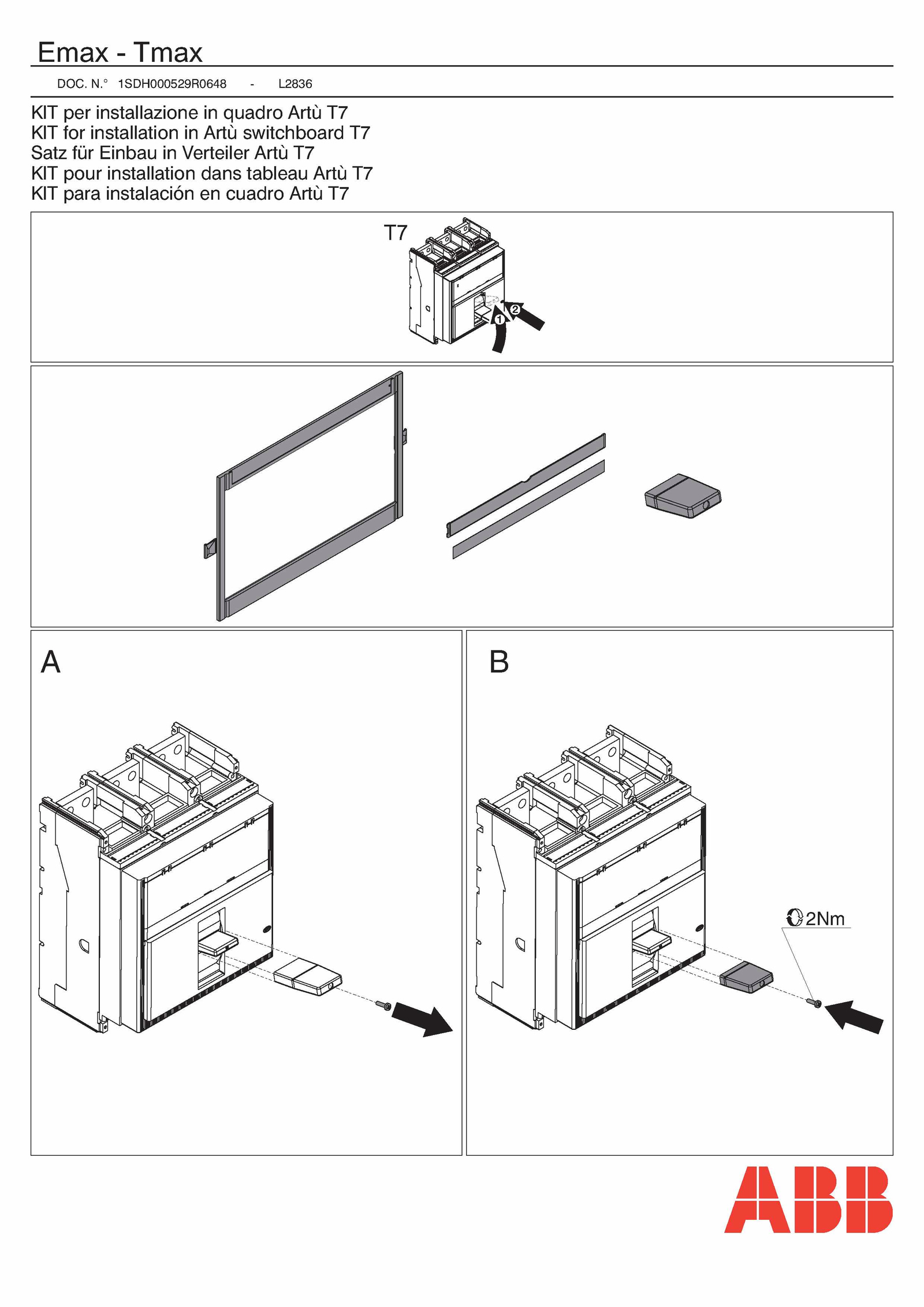 Emax - Tmax

DOC. N.° 1SDH000529R0648 - L2836

KIT per installazione in quadro Artù T7
KIT for installation in Artù switchboard T7
Satz für Einbau in Verteiler Artù T7
KIT pour installation dans tableau Artù T7
KIT para instalación en cuadro Artù T7

T7

1

2

A

B

2Nm

ABB