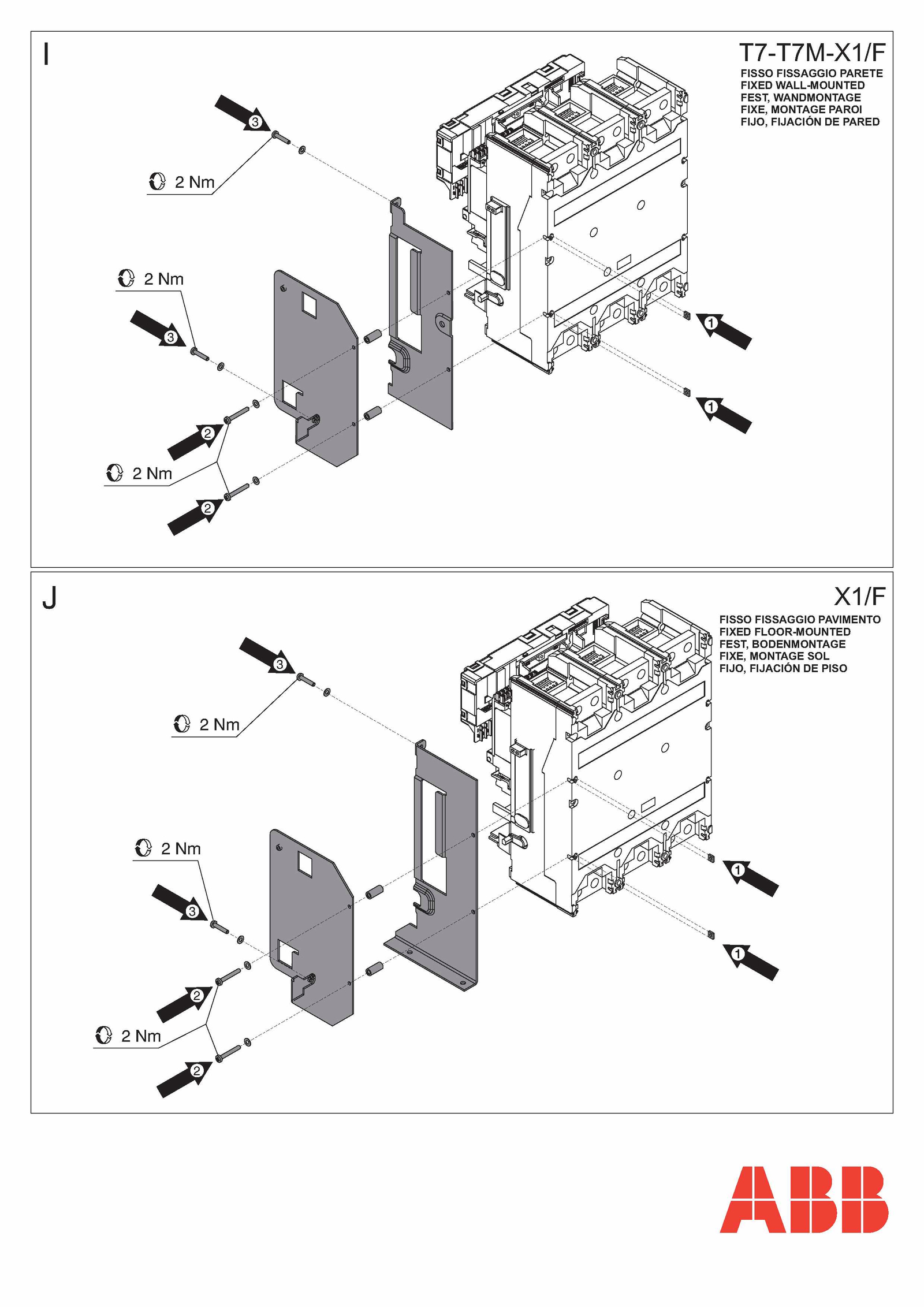 I

T7-T7M-X1/F

FISSO FISSAGGIO PARETE
FIXED WALL-MOUNTED
FEST, WANDMONTAGE
FIXE, MONTAGE PAROI
FIJO, FIJACIÓN DE PARED

3

2 Nm

2 Nm

3

1

1

2

2 Nm

2

J

X1/F

FISSO FISSAGGIO PAVIMENTO
FIXED FLOOR-MOUNTED
FEST, BODENMONTAGE
FIXE, MONTAGE SOL
FIJO, FIJACIÓN DE PISO

3

2 Nm

2 Nm

3

1

1

2

2 Nm

2

ABB