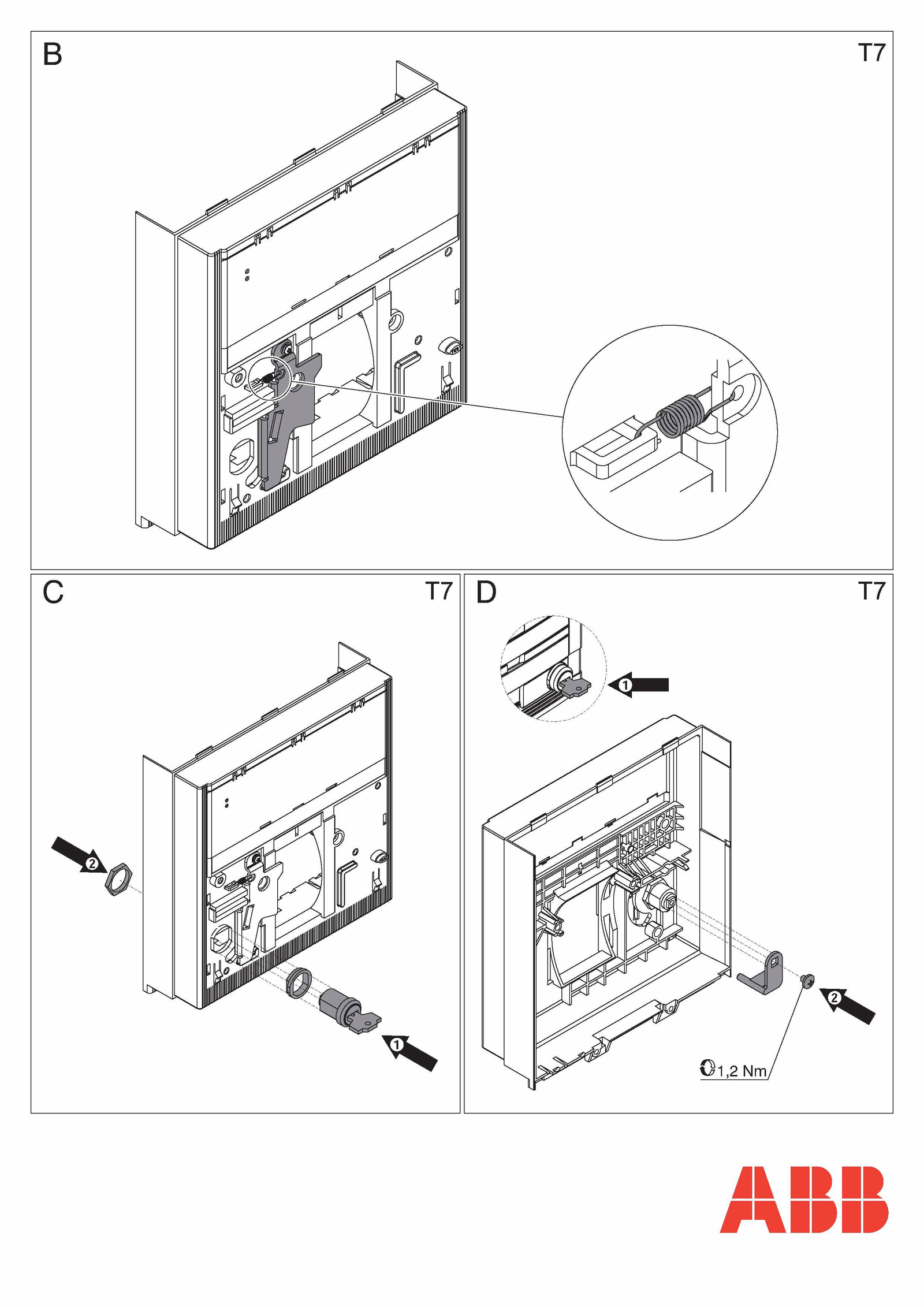 B

T7

C

T7

2

1

D

T7

1

2

1,2 Nm

ABB