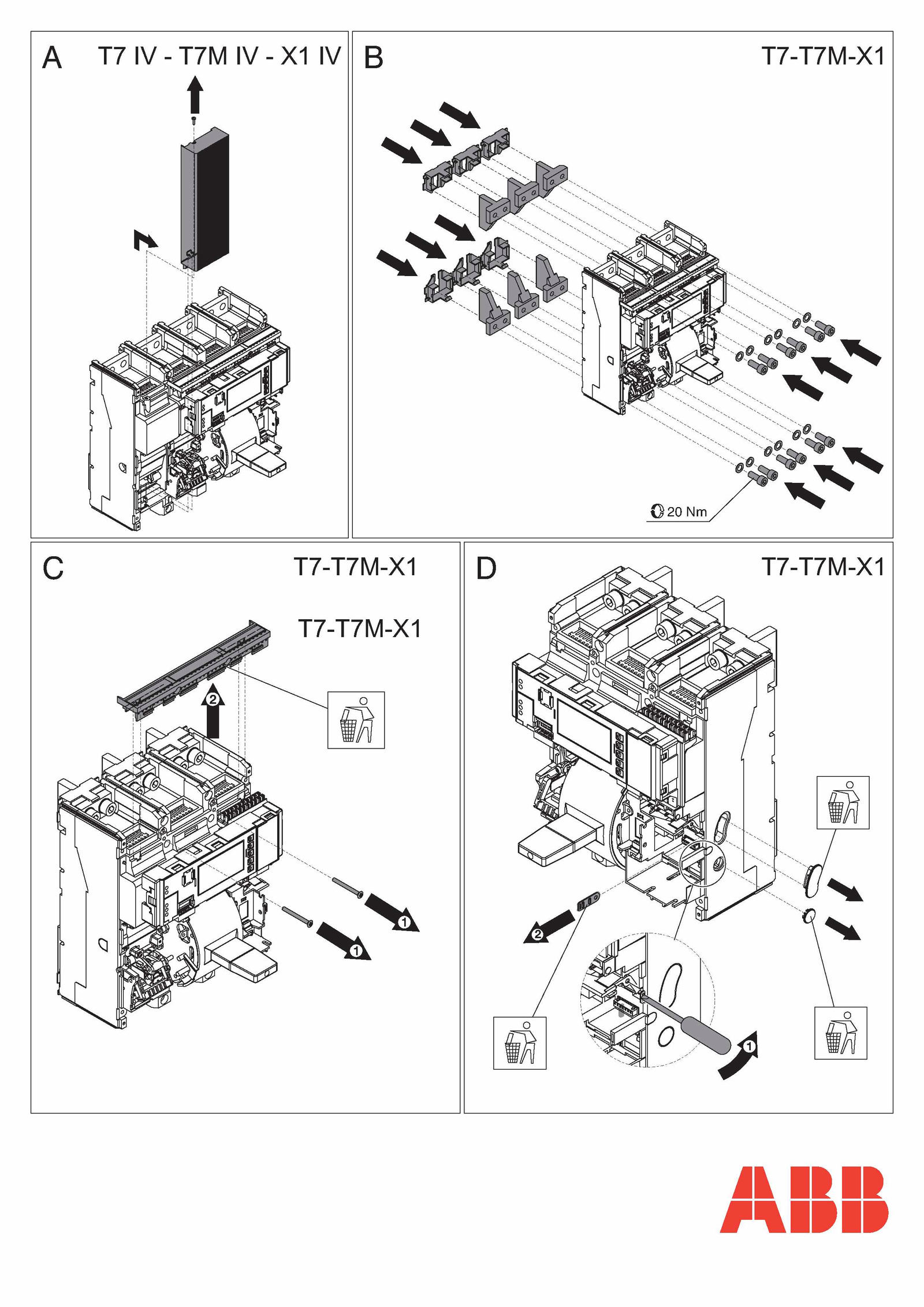 A T7 IV - T7M IV - X1 IV

B T7-T7M-X1

20 Nm

C T7-T7M-X1

T7-T7M-X1

2

1

1

D T7-T7M-X1

2

1

ABB