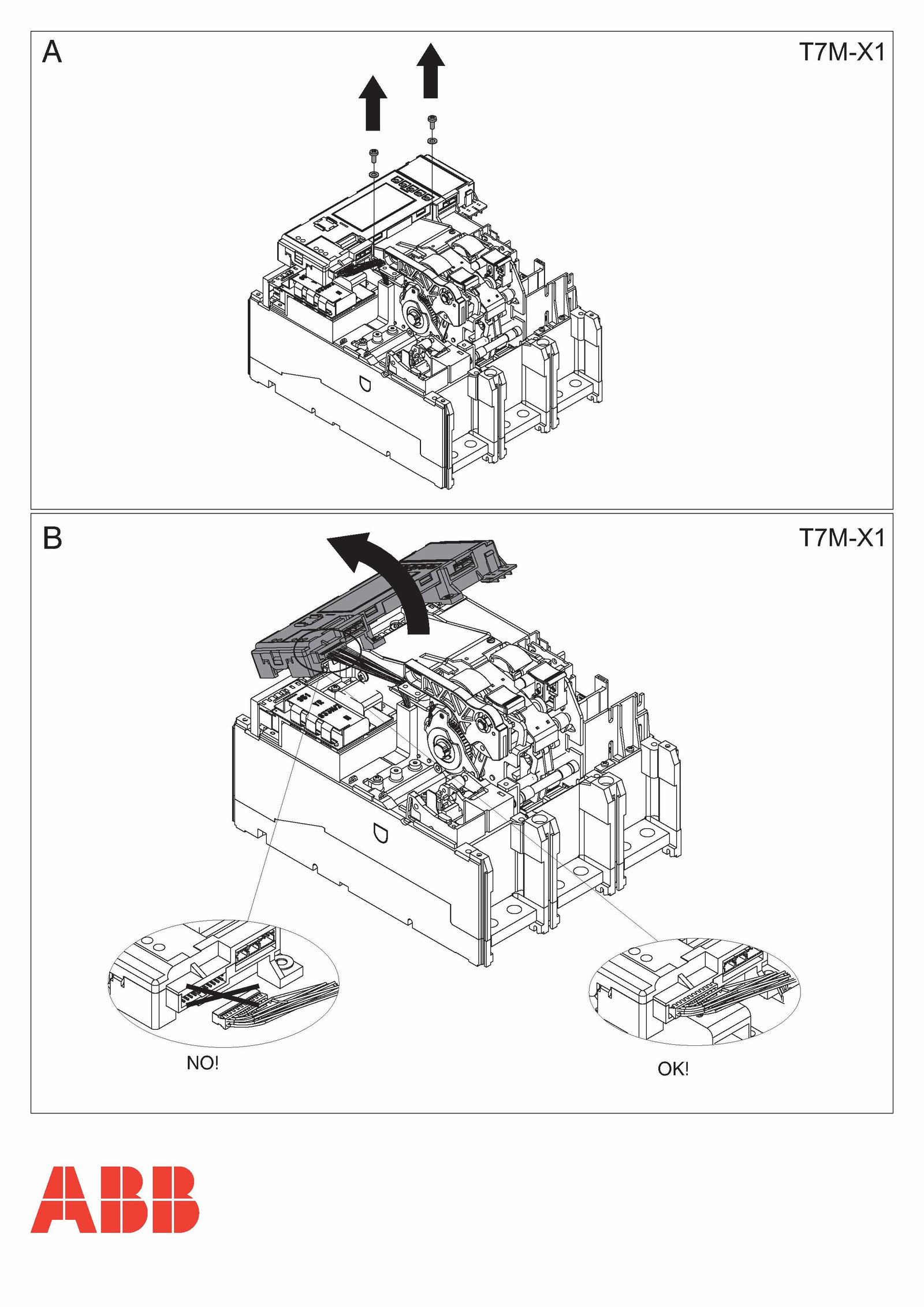 A

T7M-X1

B

T7M-X1

NO!

OK!

ABB