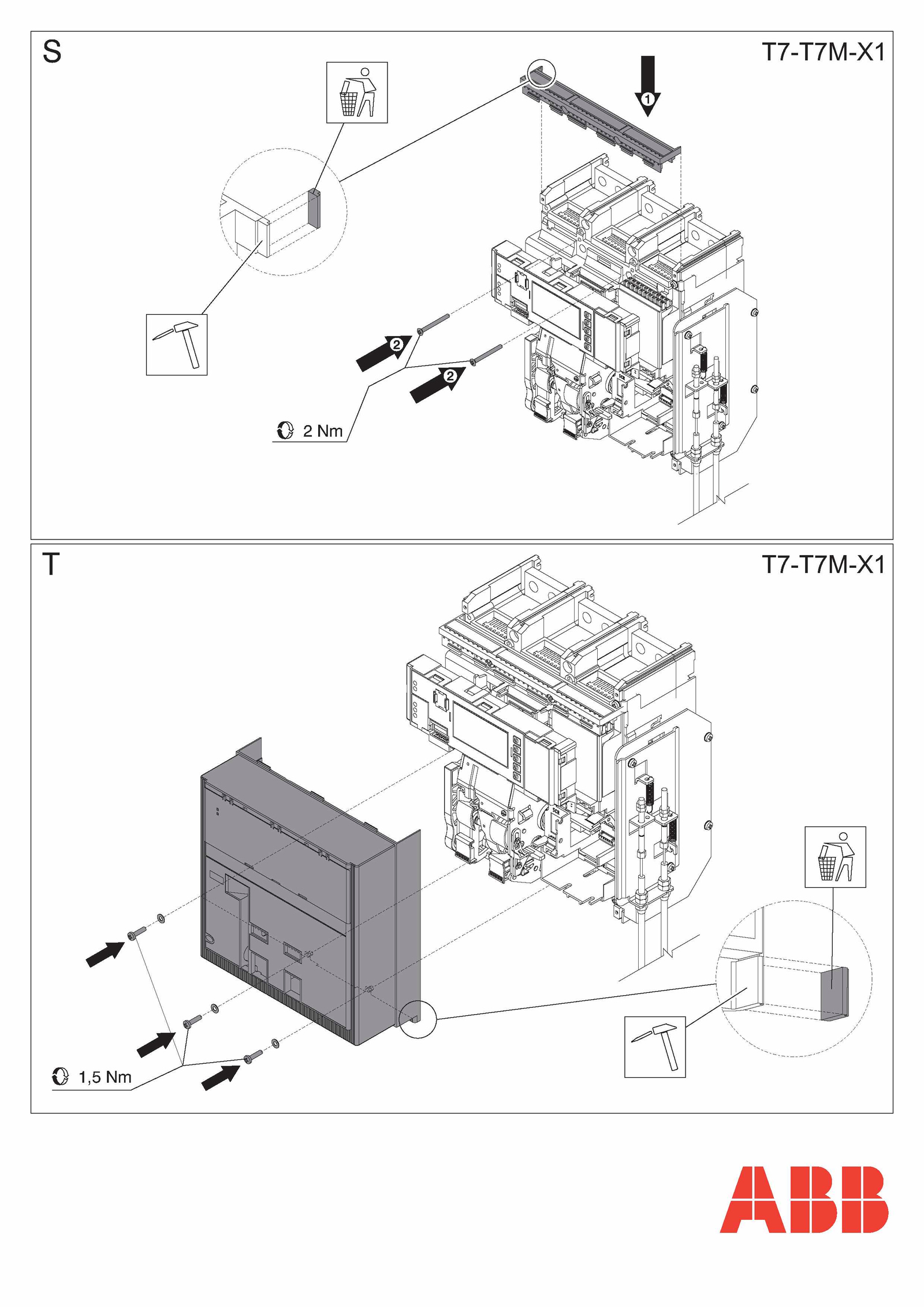 S

T7-T7M-X1

1

2

2

2 Nm

T

T7-T7M-X1

1,5 Nm

ABB