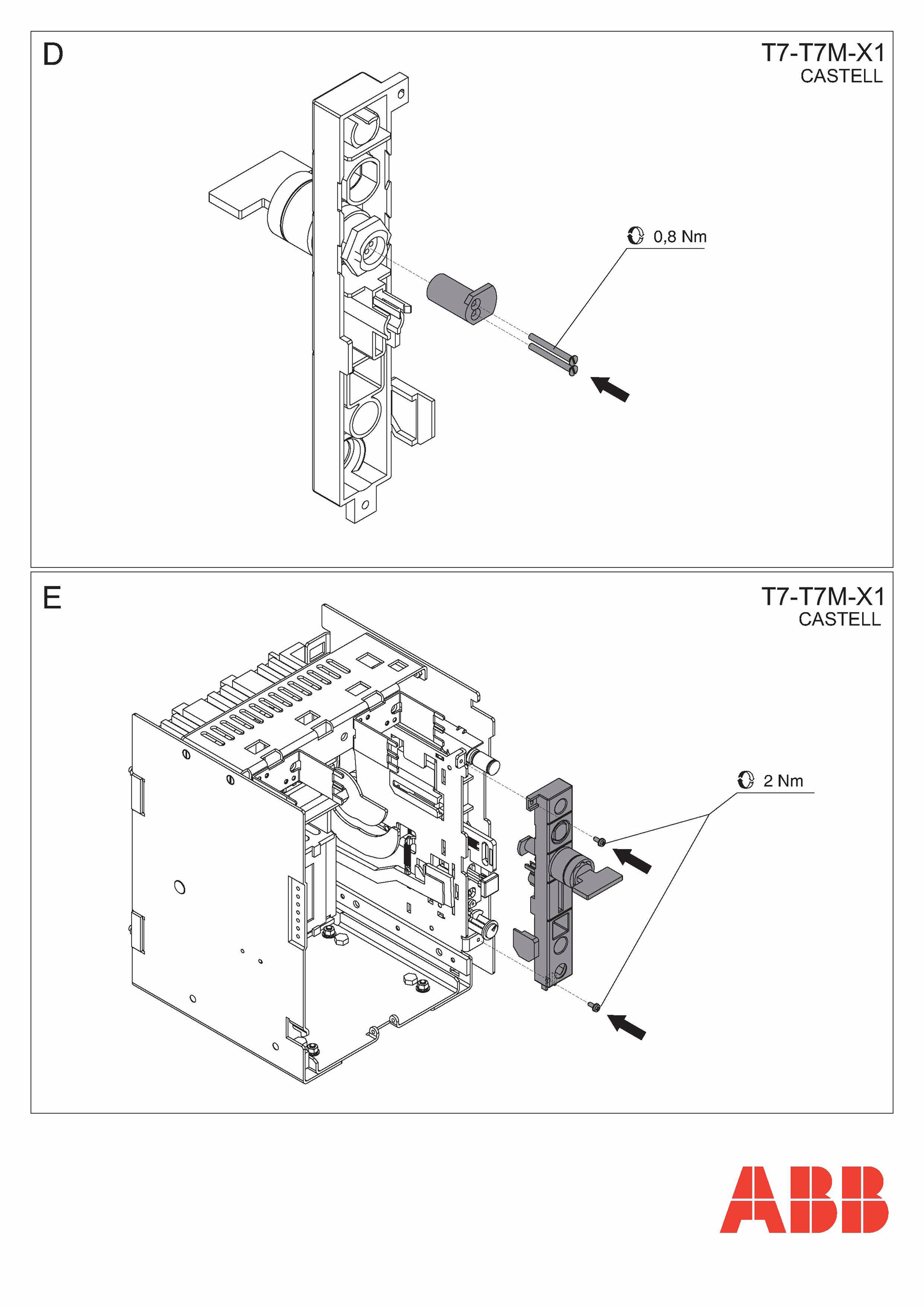 D

T7-T7M-X1
CASTELL

0,8 Nm

E

T7-T7M-X1
CASTELL

2 Nm

ABB