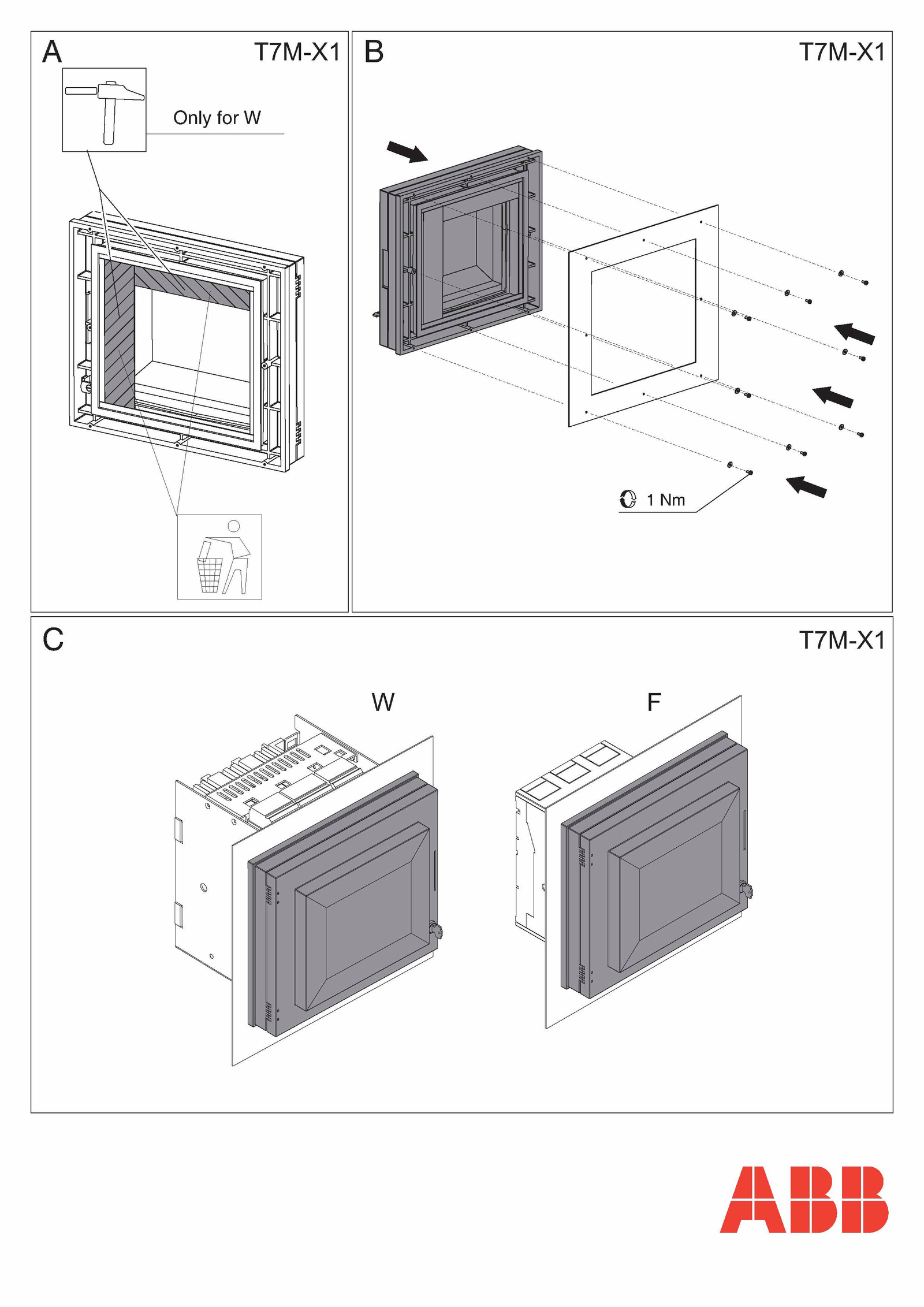 A

T7M-X1

Only for W

B

T7M-X1

1 Nm

C

T7M-X1

W

F

ABB