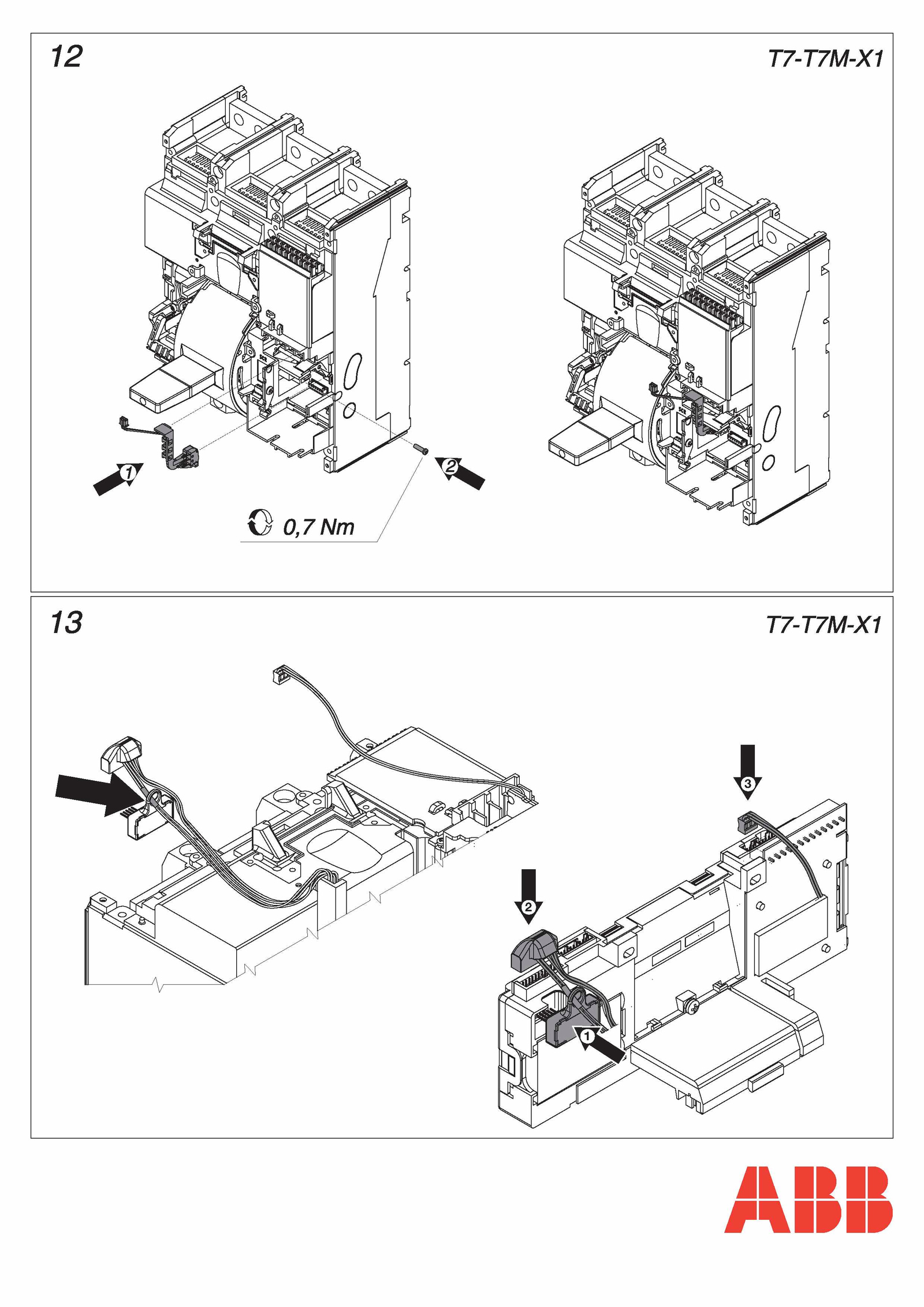 12

T7-T7M-X1

1

2

0,7 Nm

13

T7-T7M-X1

3

2

1

ABB