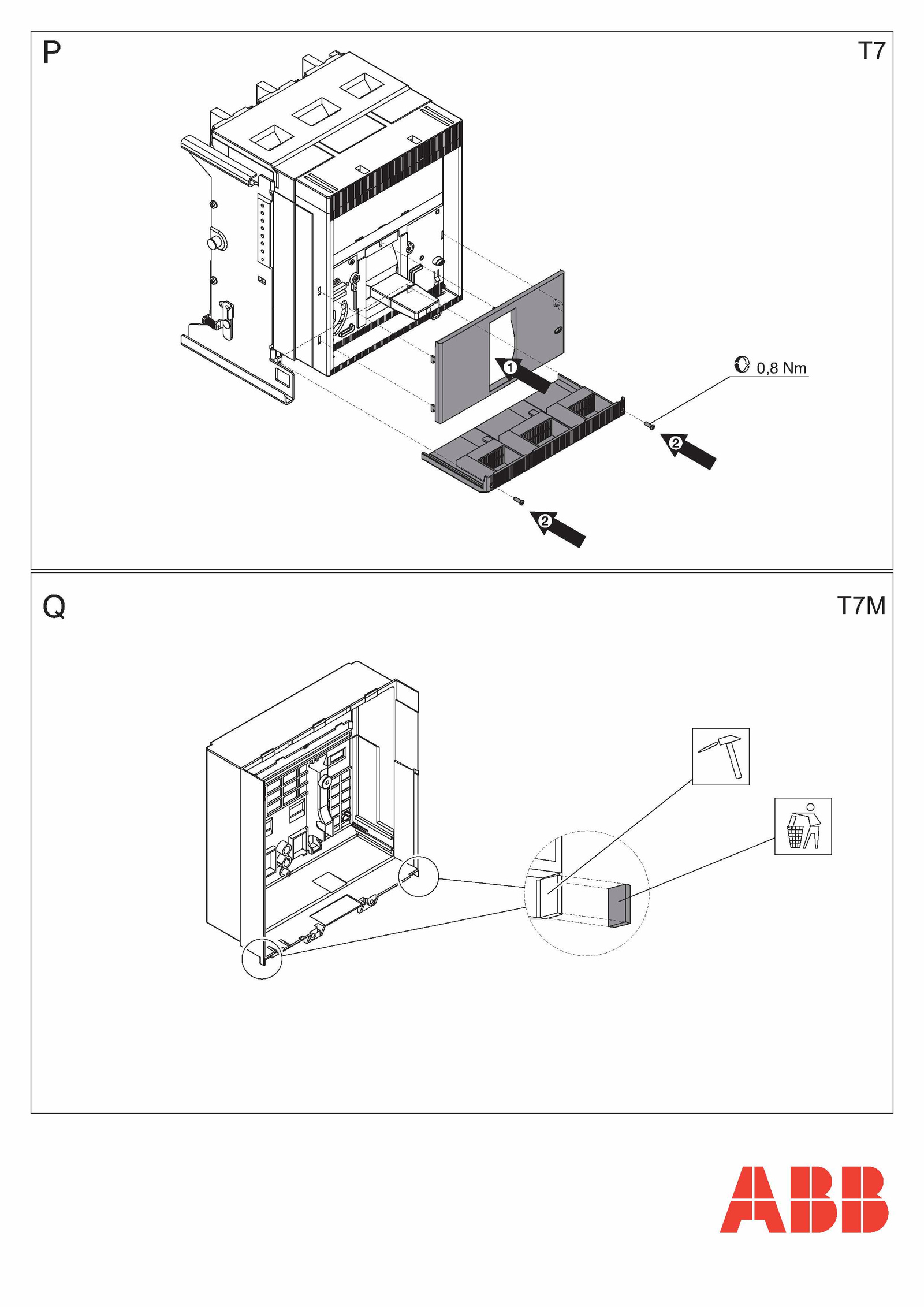 P

T7

1

0,8 Nm

2

2

Q

T7M

ABB