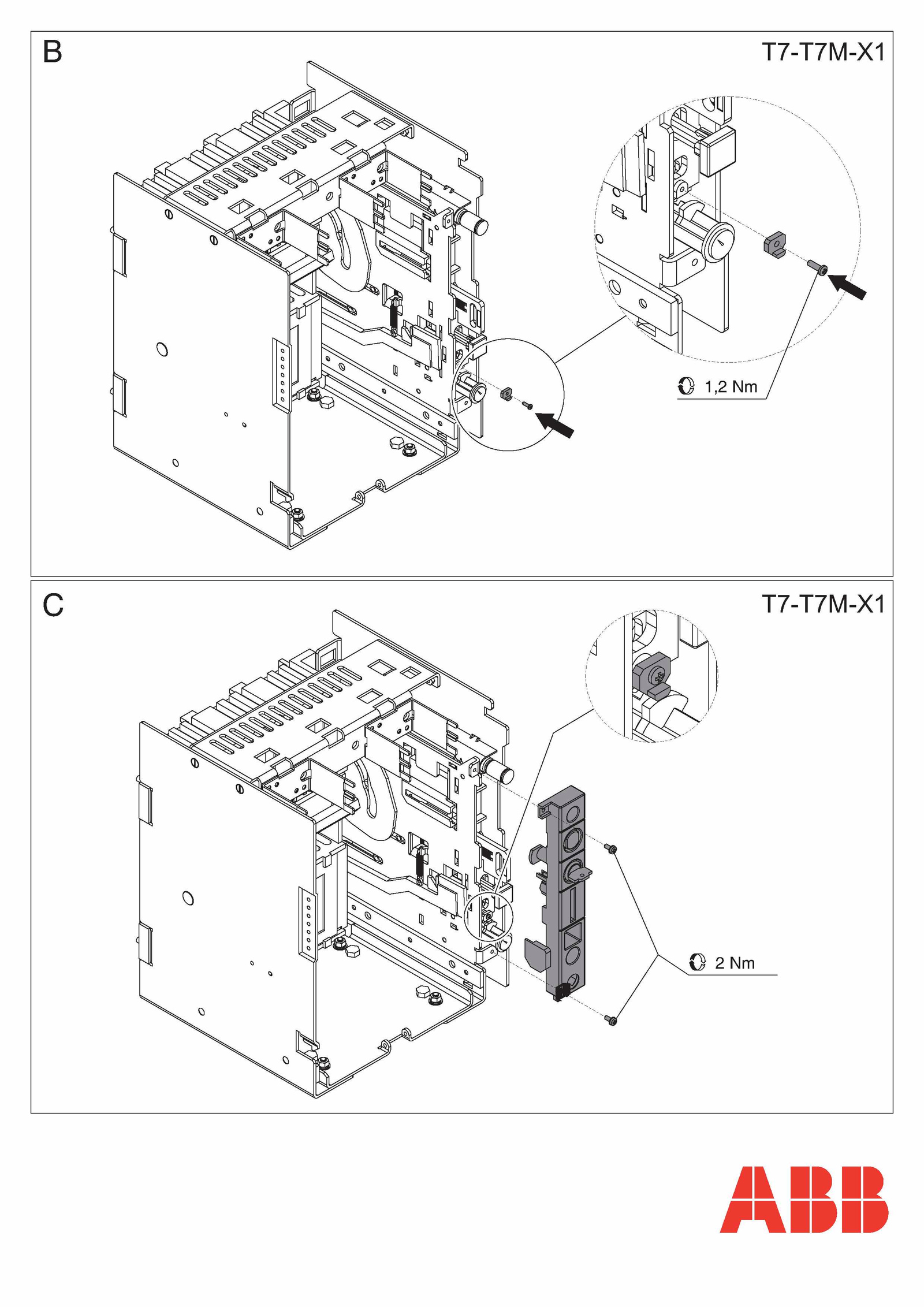 B

T7-T7M-X1

1,2 Nm

C

T7-T7M-X1

2 Nm

ABB