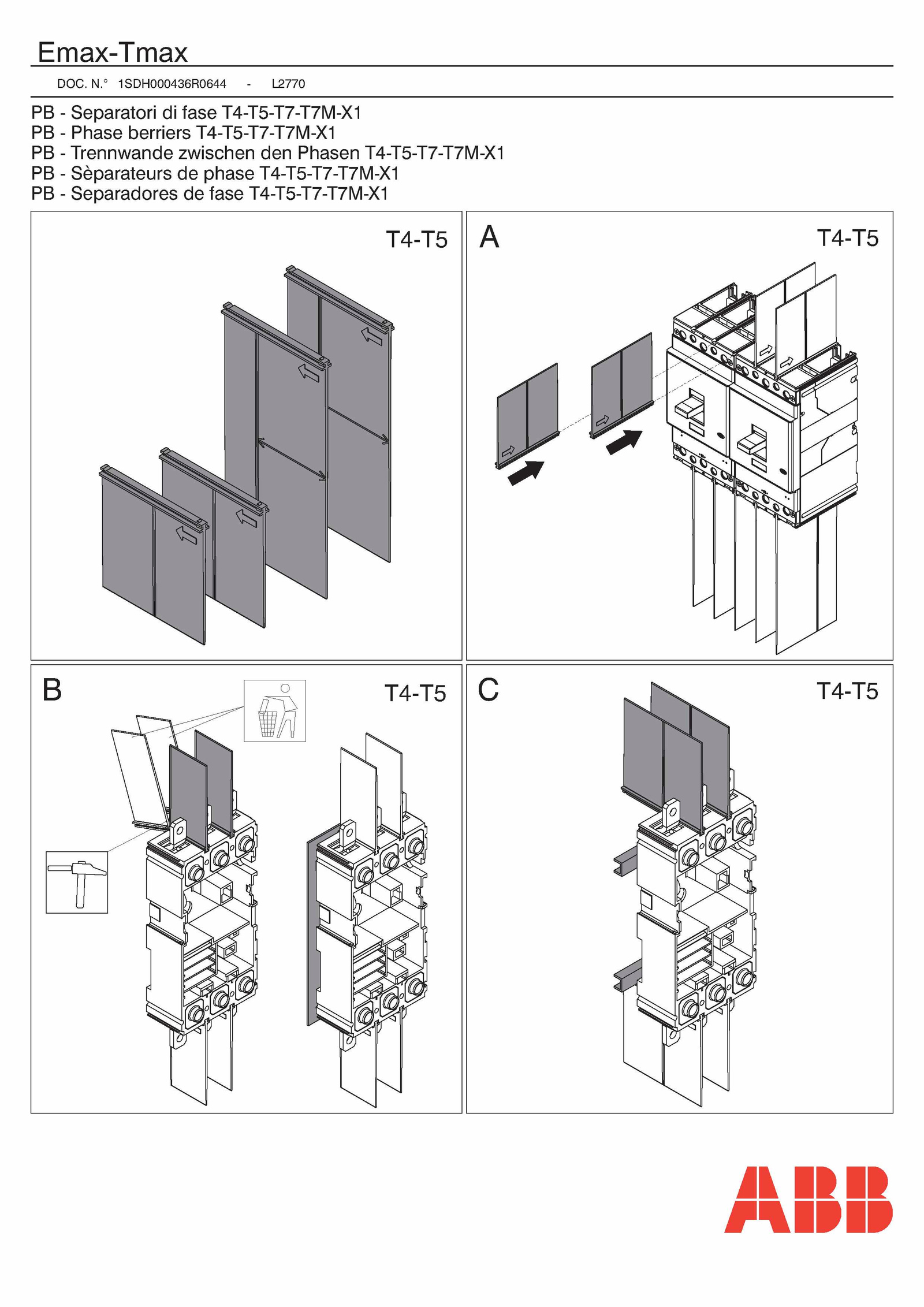 Emax-Tmax

DOC. N.° 1SDH000436R0644 - L2770

PB - Separatori di fase T4-T5-T7-T7M-X1
PB - Phase berriers T4-T5-T7-T7M-X1
PB - Trennwande zwischen den Phasen T4-T5-T7-T7M-X1
PB - Sèparateurs de phase T4-T5-T7-T7M-X1
PB - Separadores de fase T4-T5-T7-T7M-X1

T4-T5

A

T4-T5

B

T4-T5

C

T4-T5

ABB