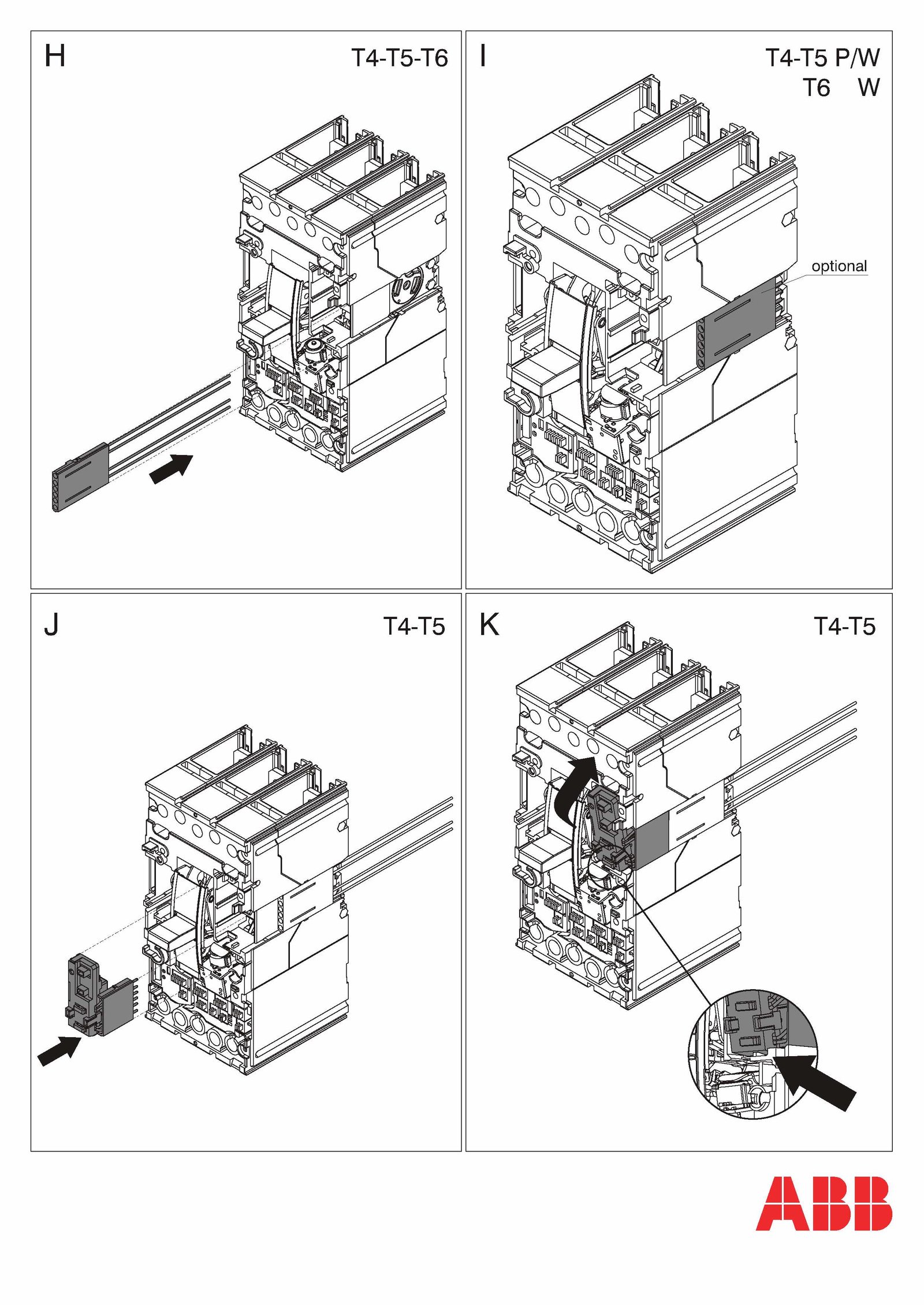 H

T4-T5-T6

I

T4-T5 P/W
T6 W

optional

J

T4-T5

K

T4-T5

ABB