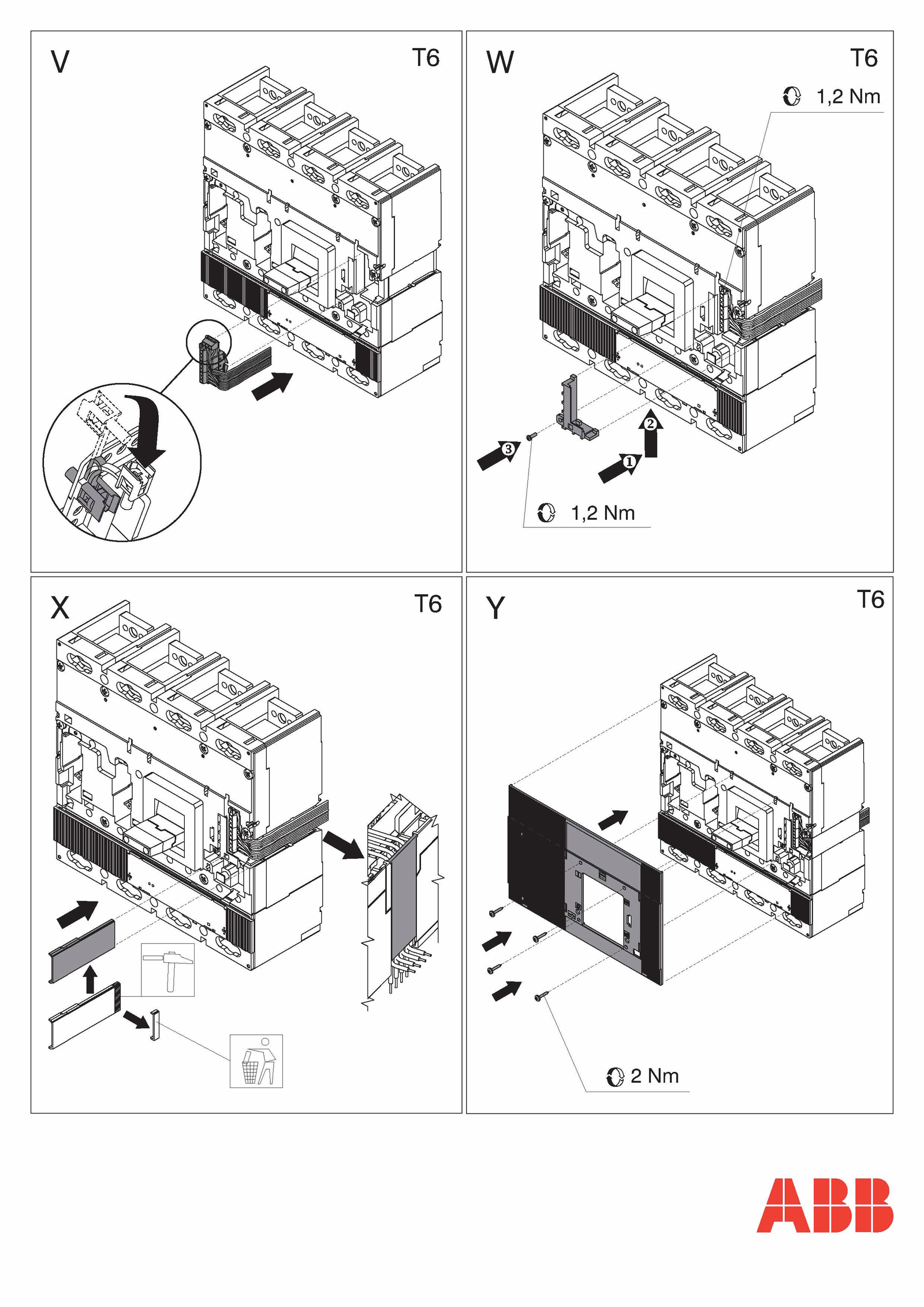 V

T6

W

T6

1,2 Nm

3

2

1

1,2 Nm

X

T6

Y

T6

2 Nm

ABB