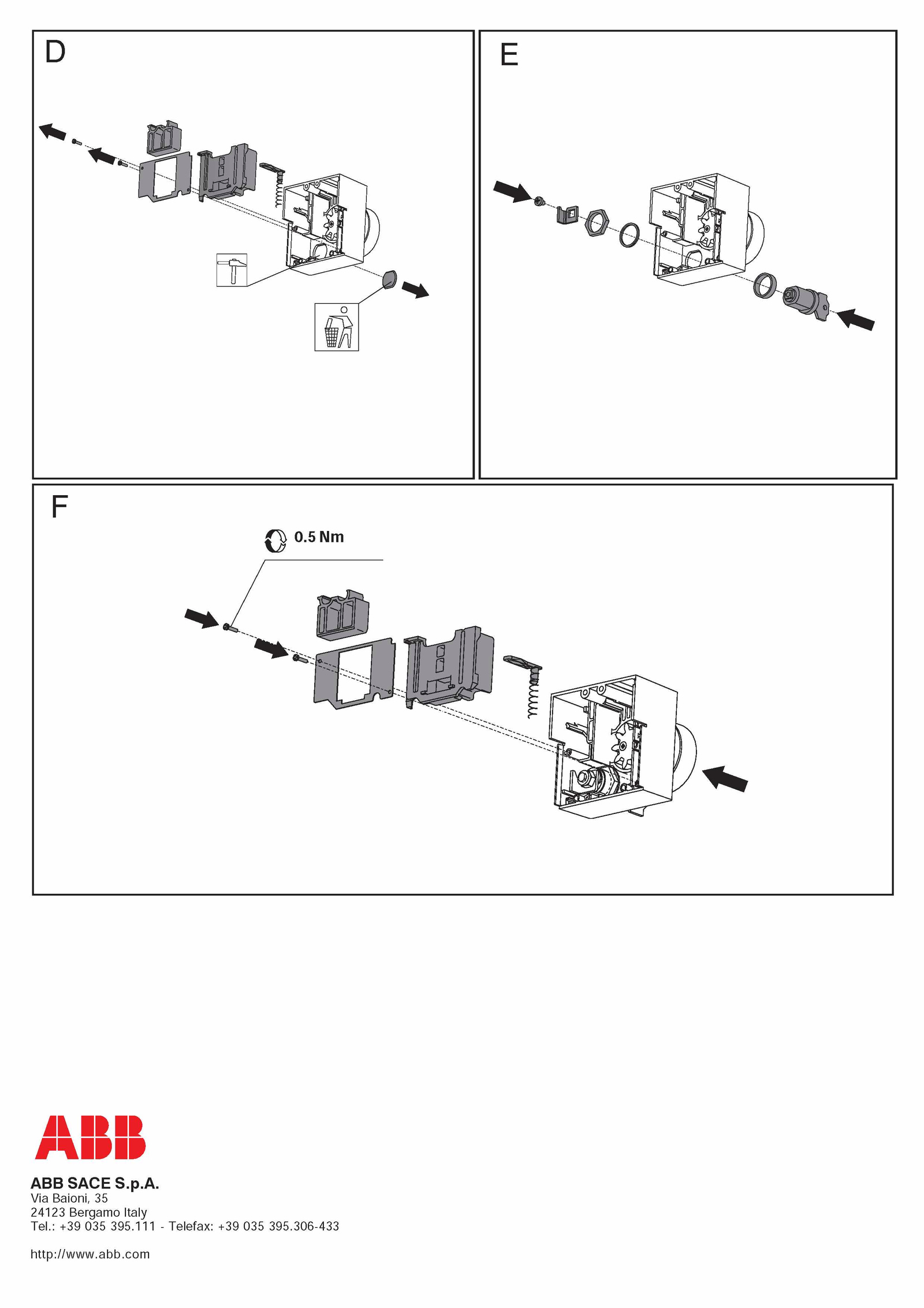 D

E

F

0.5 Nm

ABB

ABB SACE S.p.A.
Via Baioni, 35
24123 Bergamo Italy
Tel.: +39 035 395.111 - Telefax: +39 035 395.306-433

http://www.abb.com