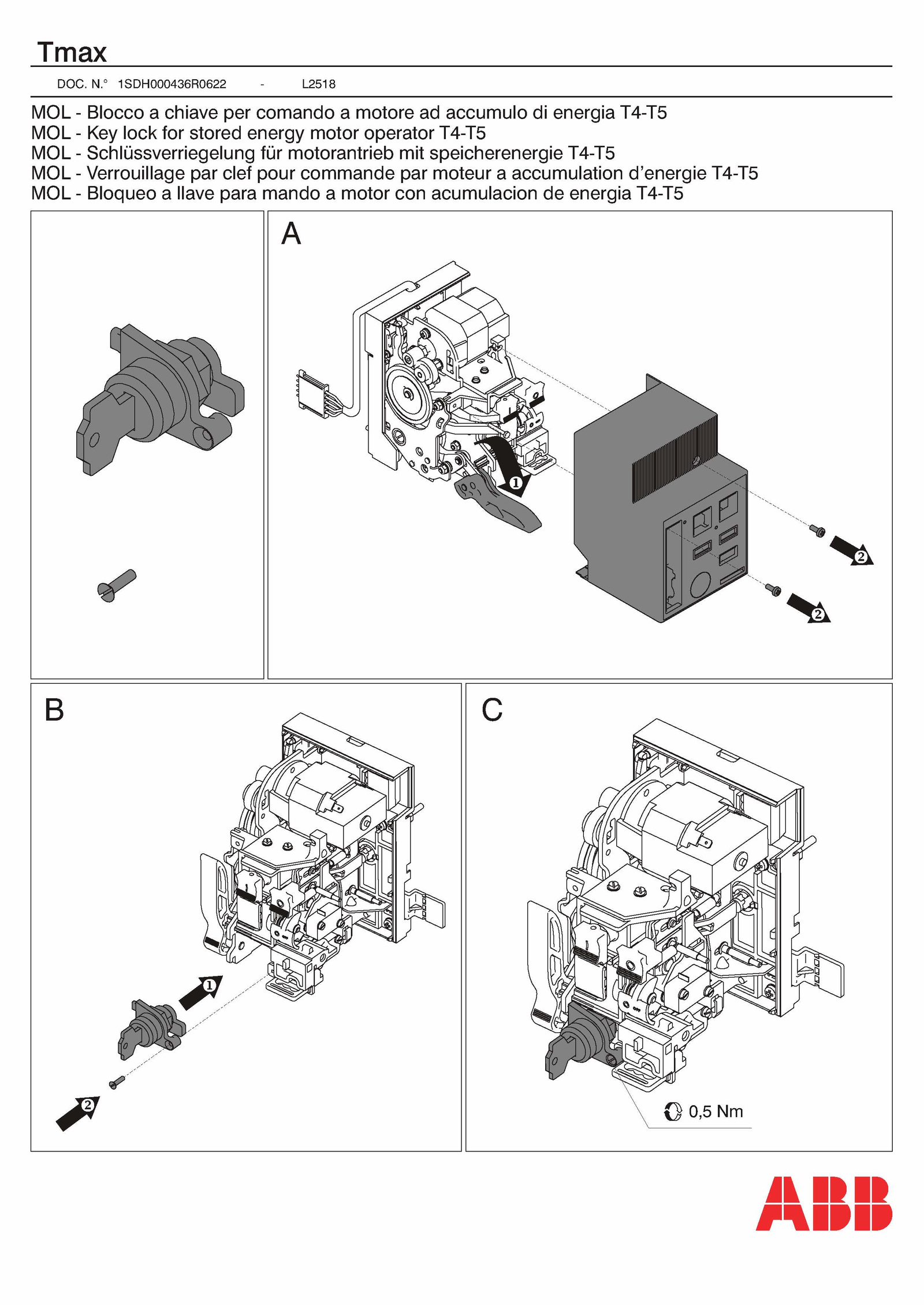 Tmax

DOC. N.° 1SDH000436R0622 - L2518

MOL - Blocco a chiave per comando a motore ad accumulo di energia T4-T5
MOL - Key lock for stored energy motor operator T4-T5
MOL - Schlüssverriegelung für motorantrieb mit speicherenergie T4-T5
MOL - Verrouillage par clef pour commande par moteur a accumulation d'energie T4-T5
MOL - Bloqueo a llave para mando a motor con acumulacion de energia T4-T5

A

1

2

2

B

1

2

C

0,5 Nm

ABB