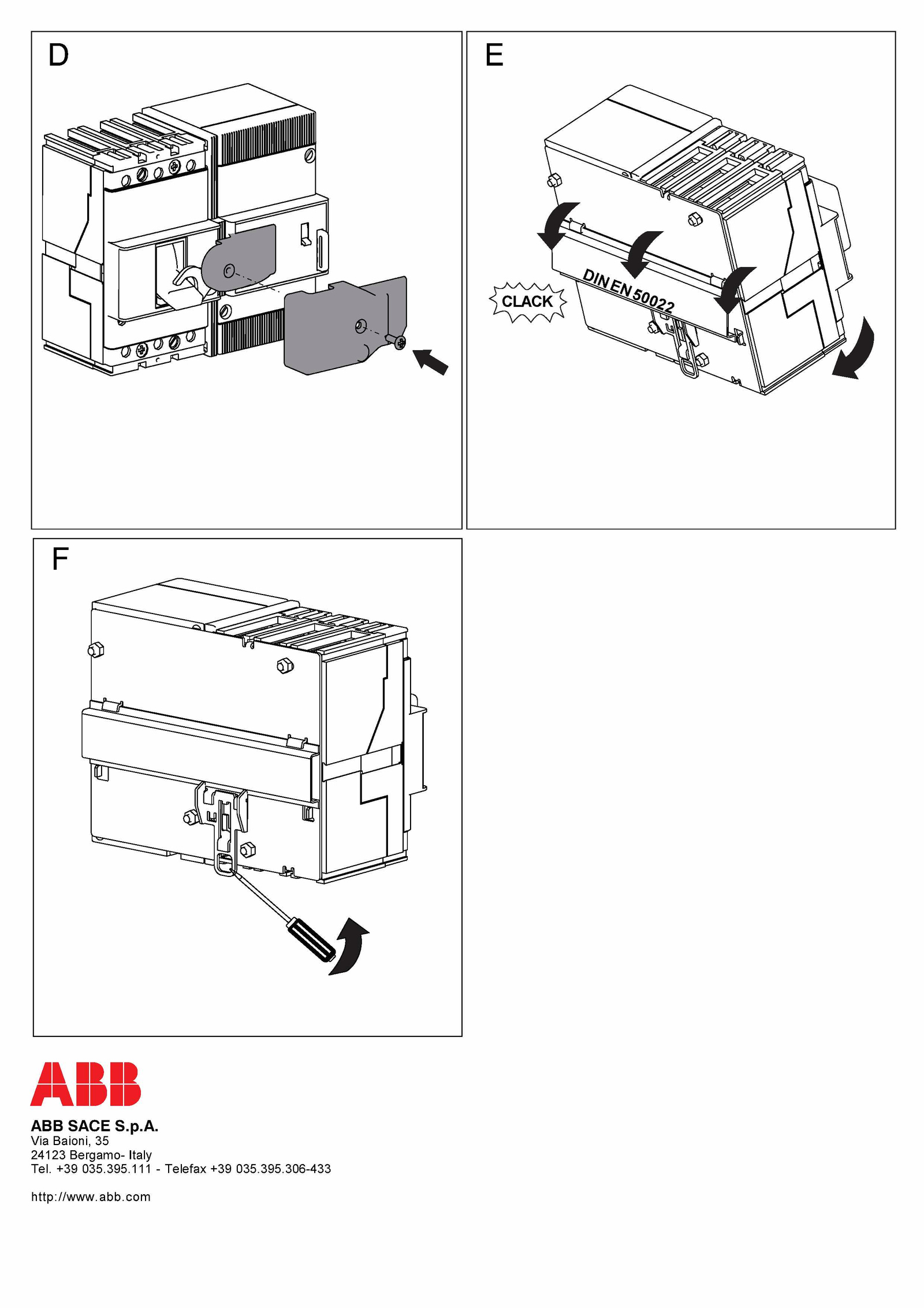 D

E

CLACK

DIN EN 50022

F

ABB

ABB SACE S.p.A.
Via Baioni, 35
24123 Bergamo- Italy
Tel. +39 035.395.111 - Telefax +39 035.395.306-433

http://www.abb.com